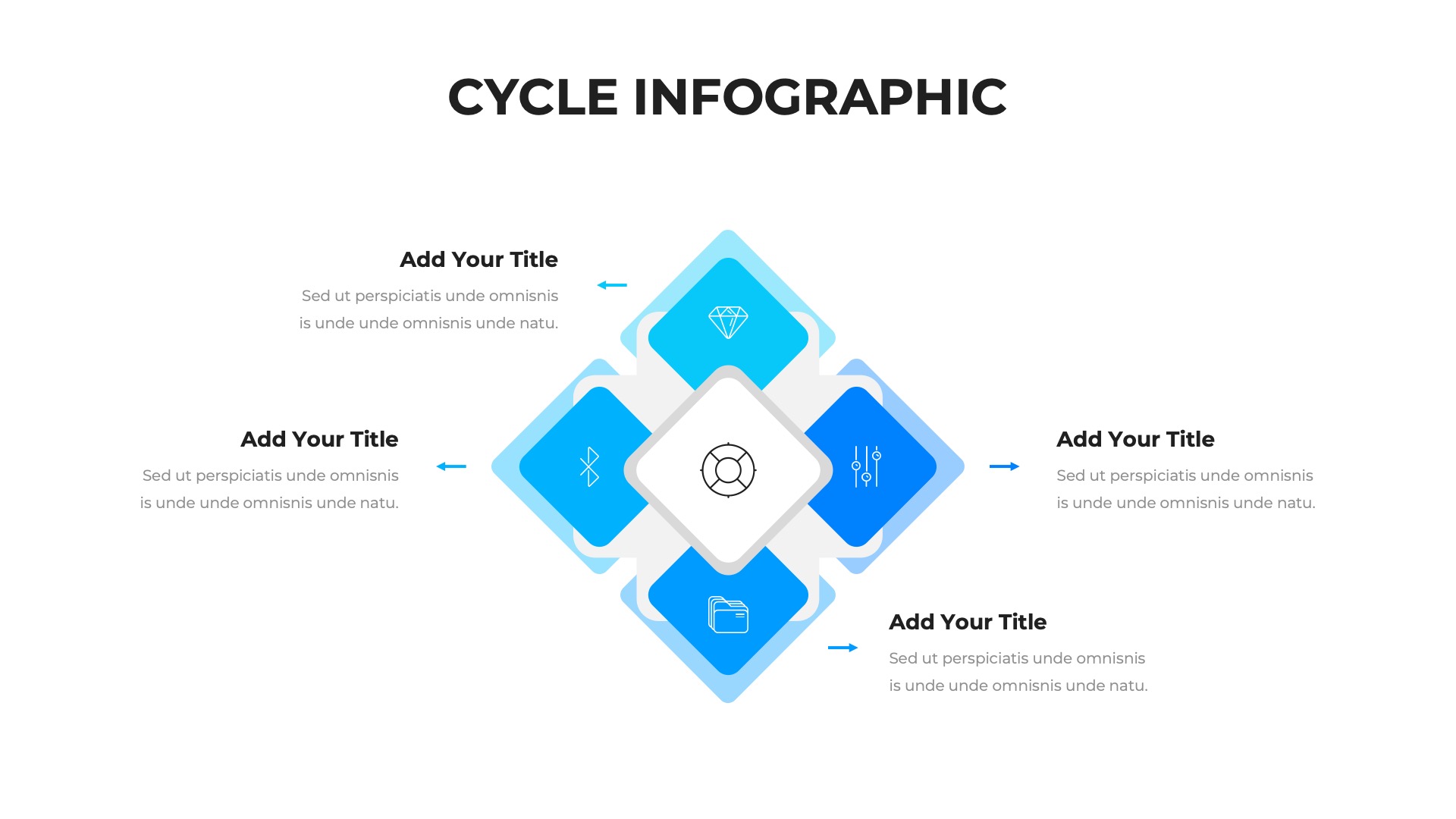 CYCLE INFOGRAPHIC

Add Your Title

Sed ut perspiciatis unde omnisnis is unde unde omnisnis unde natu.

Add Your Title

Sed ut perspiciatis unde omnisnis is unde unde omnisnis unde natu.

Add Your Title

Sed ut perspiciatis unde omnisnis is unde unde omnisnis unde natu.

Add Your Title

Sed ut perspiciatis unde omnisnis is unde unde omnisnis unde natu.