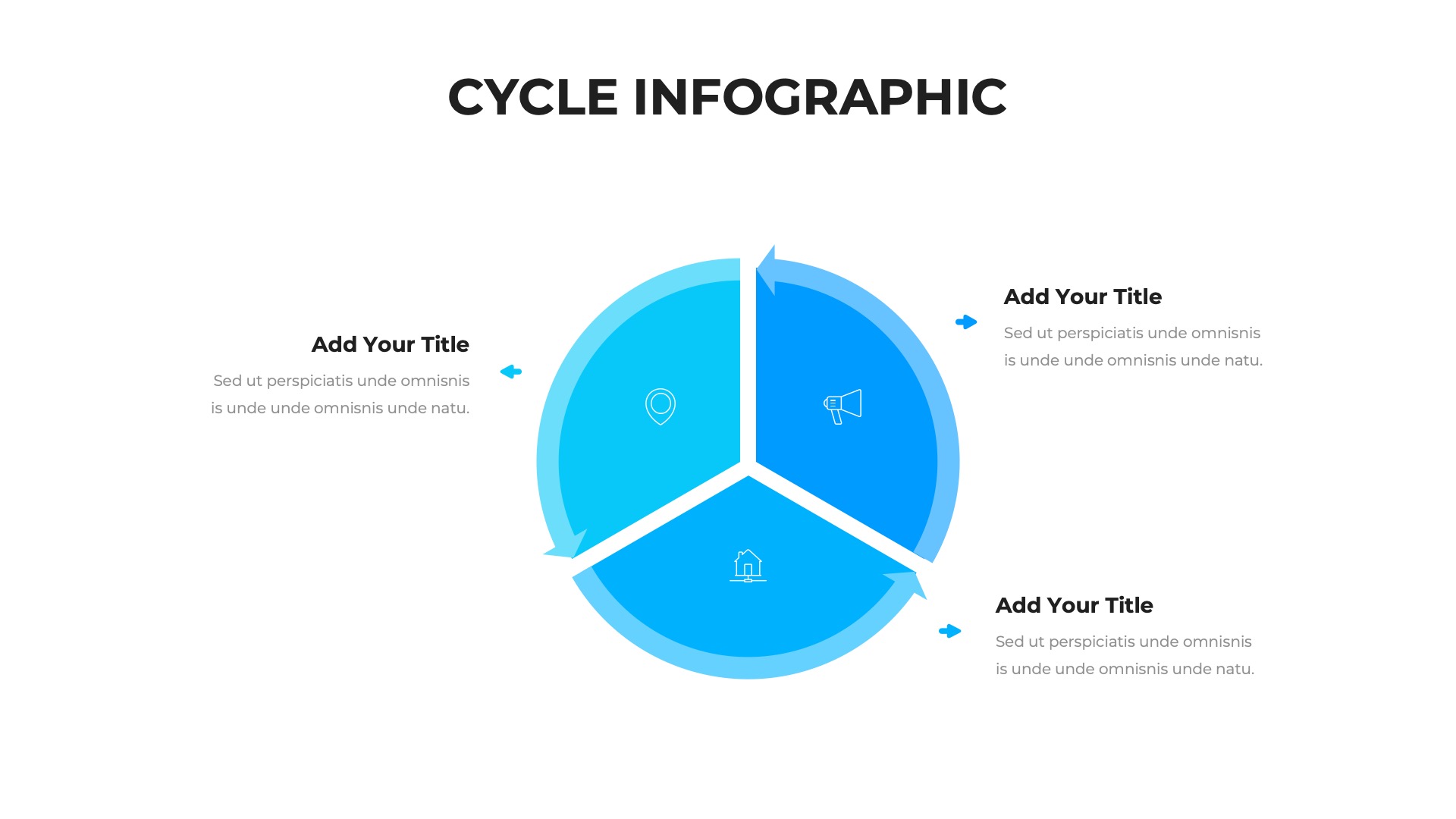 CYCLE INFOGRAPHIC

Add Your Title

Sed ut perspiciatis unde omnisnis is unde unde omnisnis unde natu.

Add Your Title

Sed ut perspiciatis unde omnisnis is unde unde omnisnis unde natu.

Add Your Title

Sed ut perspiciatis unde omnisnis is unde unde omnisnis unde natu.