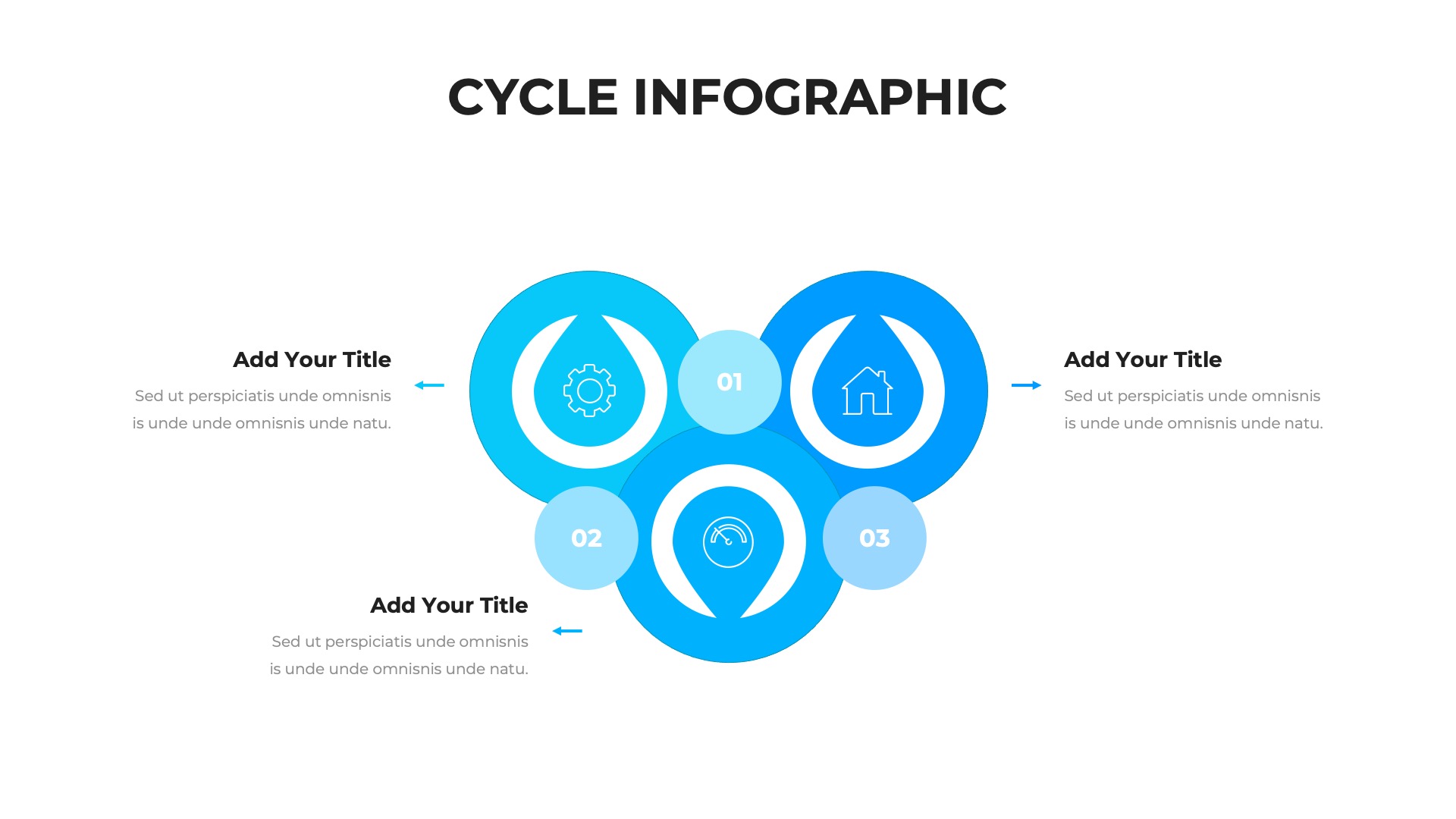 CYCLE INFOGRAPHIC

Add Your Title

Sed ut perspiciatis unde omnisnis is unde unde omnisnis unde natu.

01

Add Your Title

Sed ut perspiciatis unde omnisnis is unde unde omnisnis unde natu.

02

03

Add Your Title

Sed ut perspiciatis unde omnisnis is unde unde omnisnis unde natu.