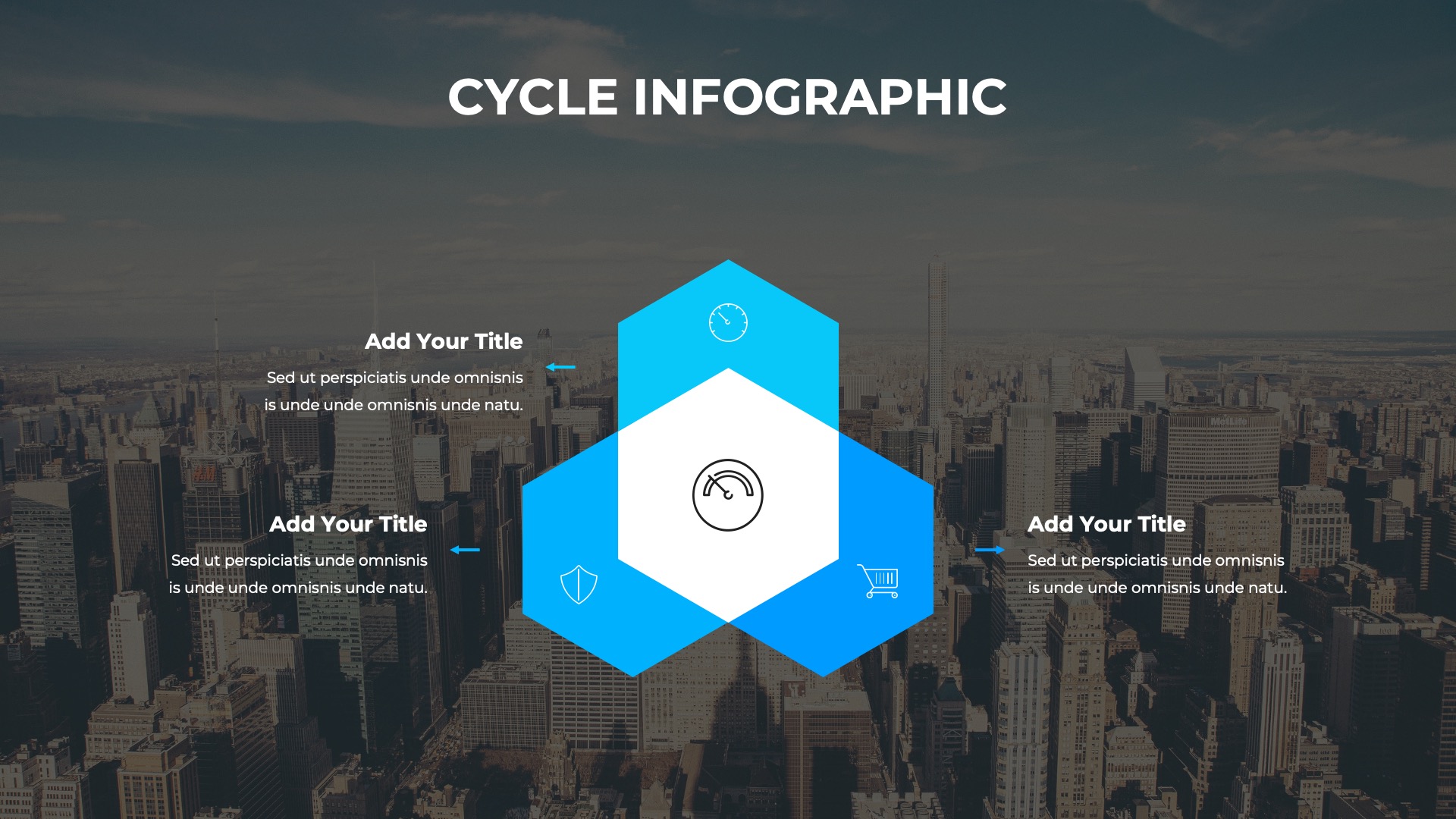 CYCLE INFOGRAPHIC

Add Your Title

Sed ut perspiciatis unde omnisnis is unde unde omnisnis unde natu.

Add Your Title

Sed ut perspiciatis unde omnisnis is unde unde omnisnis unde natu.

Add Your Title

Sed ut perspiciatis unde omnisnis is unde unde omnisnis unde natu.