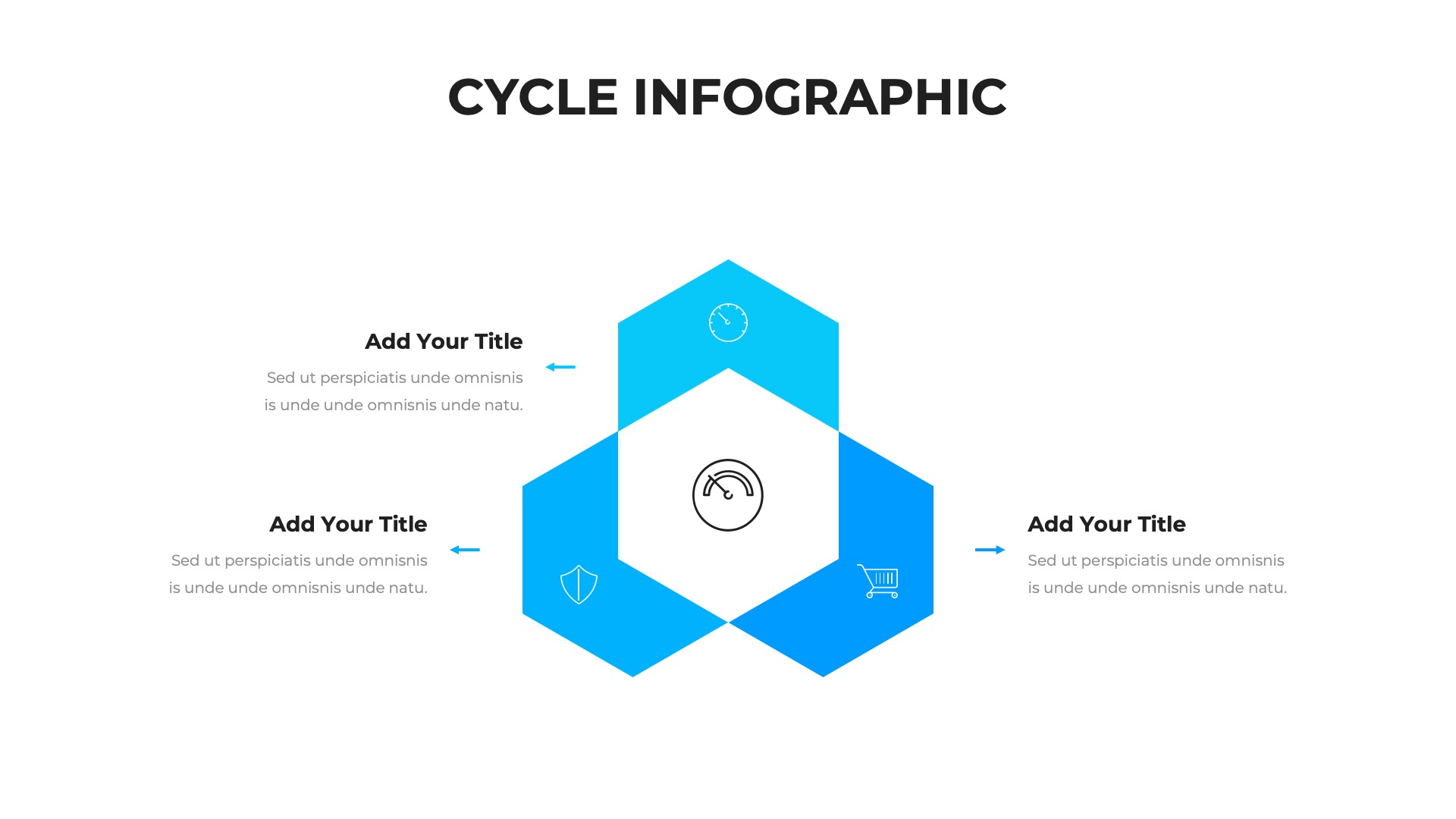 CYCLE INFOGRAPHIC

Add Your Title

Sed ut perspiciatis unde omnisnis is unde unde omnisnis unde natu.

Add Your Title

Sed ut perspiciatis unde omnisnis is unde unde omnisnis unde natu.

Add Your Title

Sed ut perspiciatis unde omnisnis is unde unde omnisnis unde natu.