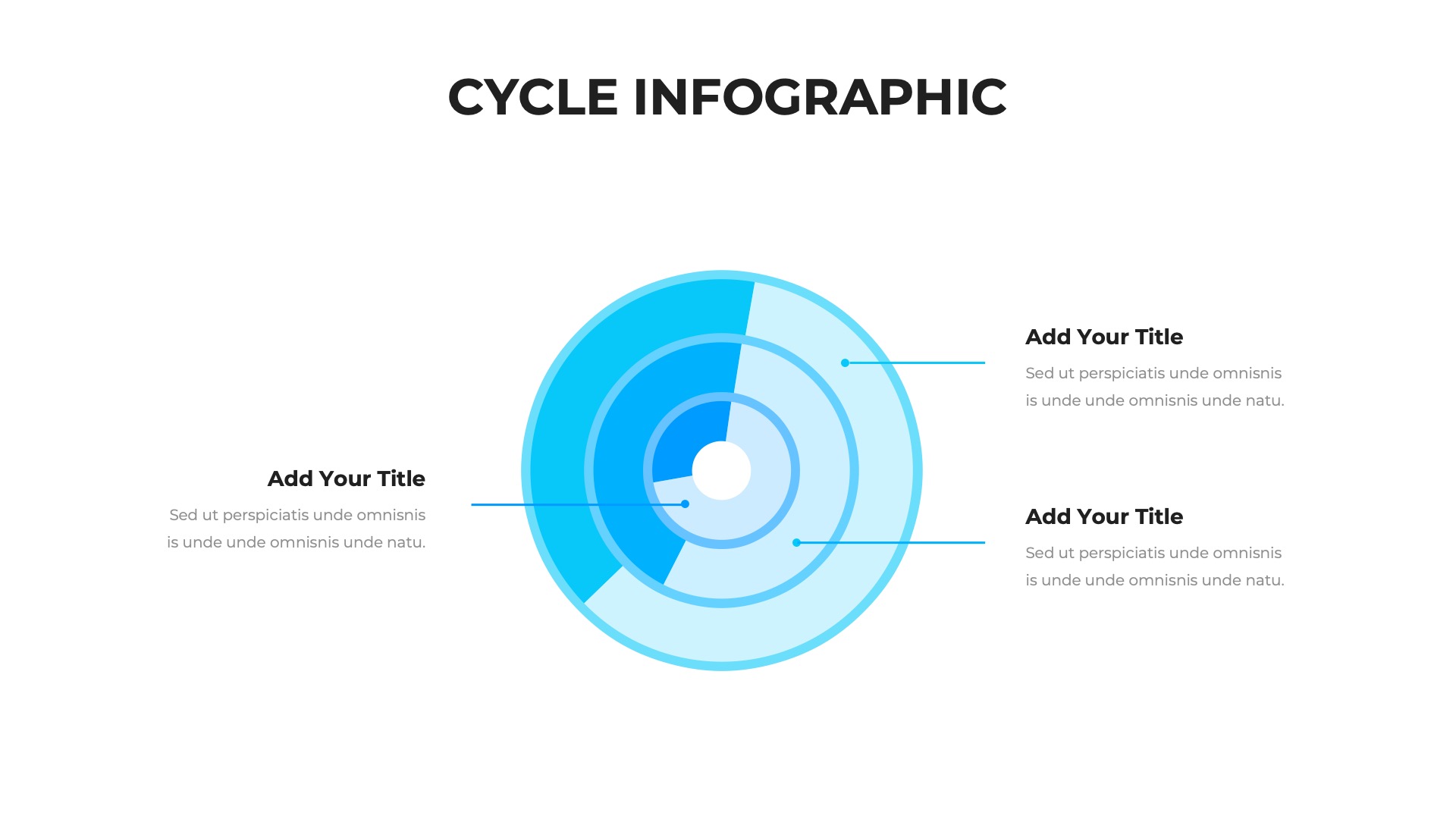 CYCLE INFOGRAPHIC

Add Your Title

Sed ut perspiciatis unde omnisnis is unde unde omnisnis unde natu.

Add Your Title

Sed ut perspiciatis unde omnisnis is unde unde omnisnis unde natu.

Add Your Title

Sed ut perspiciatis unde omnisnis is unde unde omnisnis unde natu.