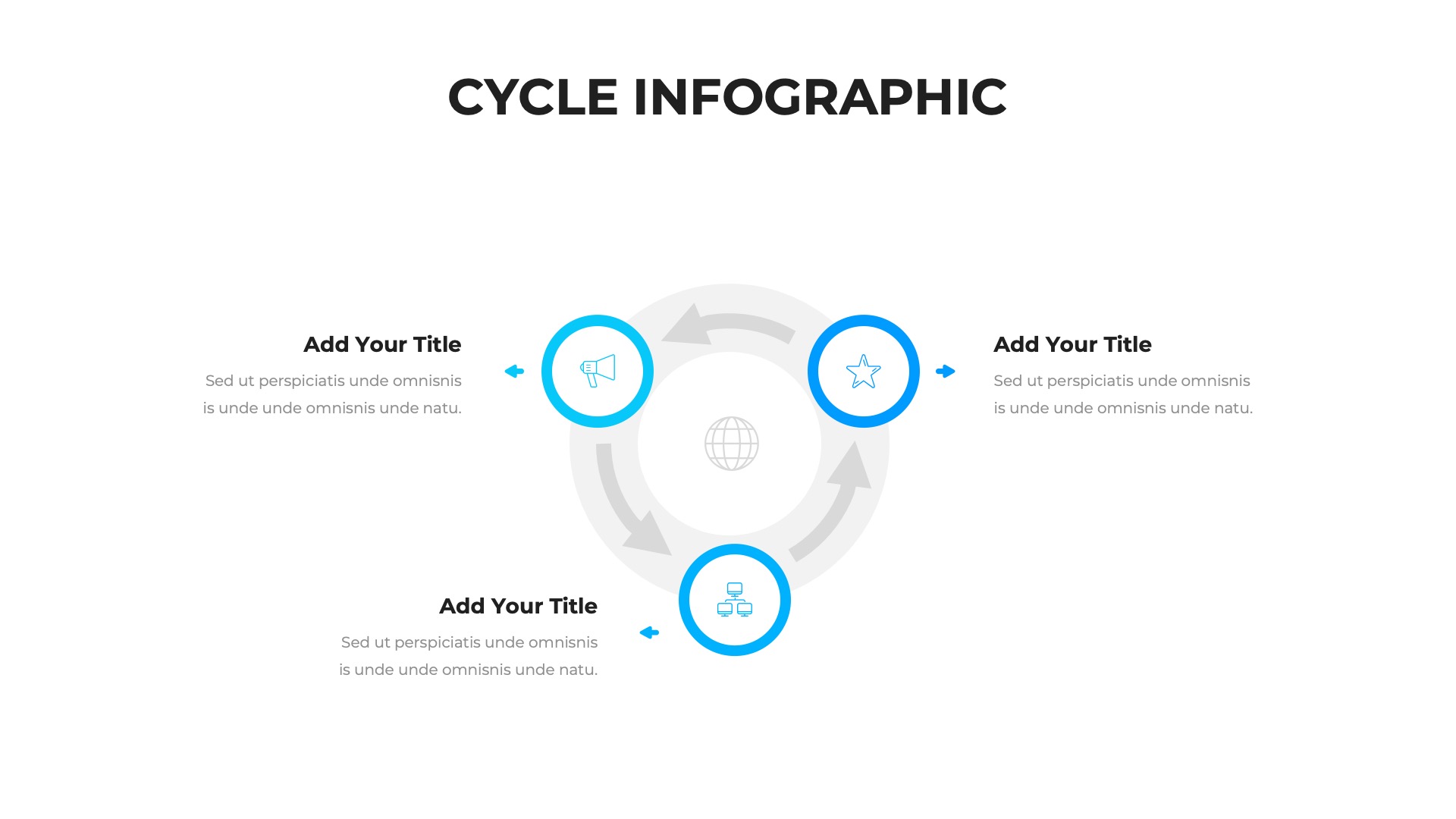 CYCLE INFOGRAPHIC

Add Your Title

Sed ut perspiciatis unde omnisnis is unde unde omnisnis unde natu.

Add Your Title

Sed ut perspiciatis unde omnisnis is unde unde omnisnis unde natu.

Add Your Title

Sed ut perspiciatis unde omnisnis is unde unde omnisnis unde natu.