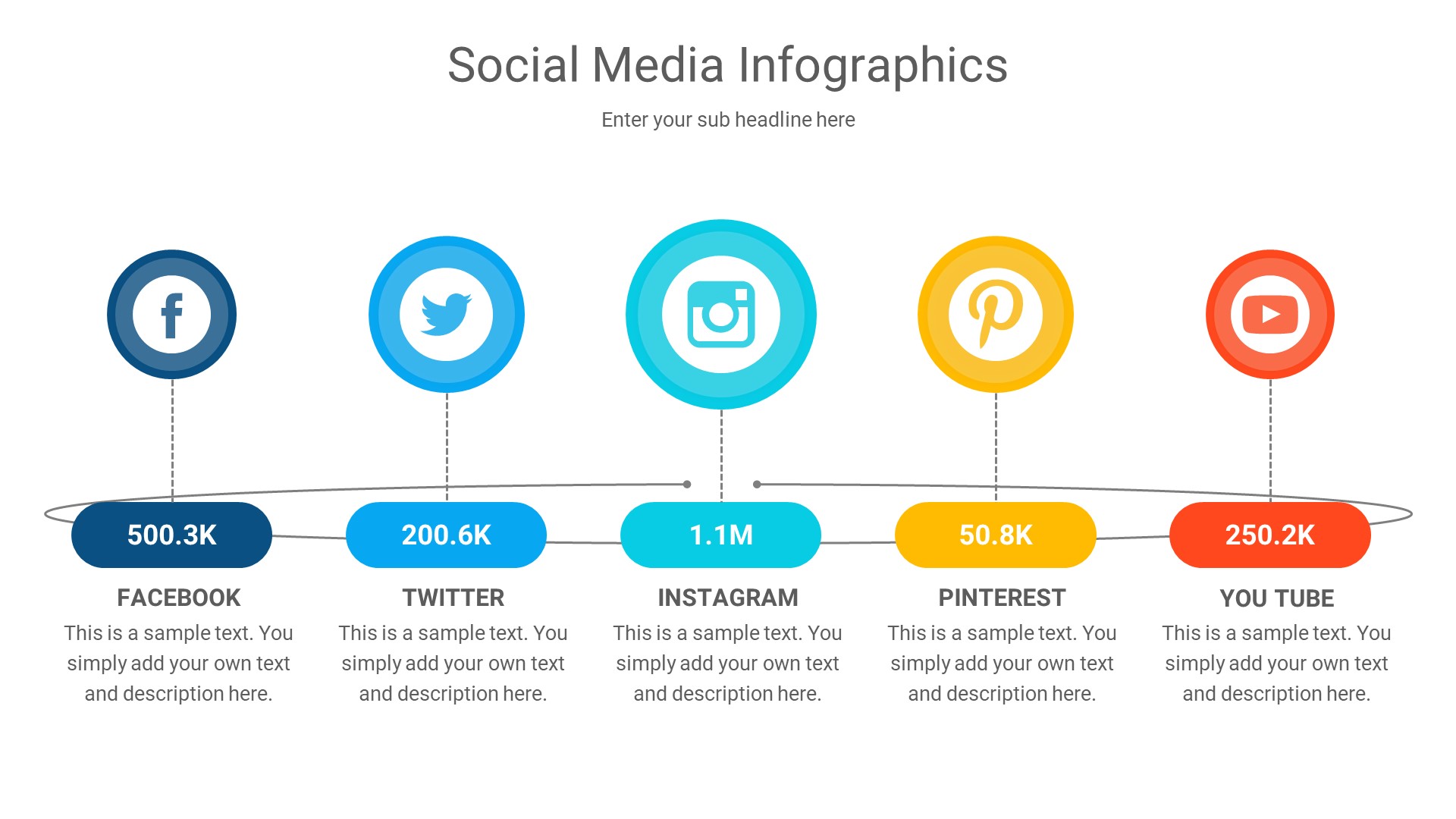 Social Media Infographics

Enter your sub headline here

500.3K

FACEBOOK

This is a sample text. You simply add your own text and description here.

200.6K

TWITTER

This is a sample text. You simply add your own text and description here.

1.1M

INSTAGRAM

This is a sample text. You simply add your own text and description here.

50.8K

PINTEREST

This is a sample text. You simply add your own text and description here.

250.2K

YOU TUBE

This is a sample text. You simply add your own text and description here.