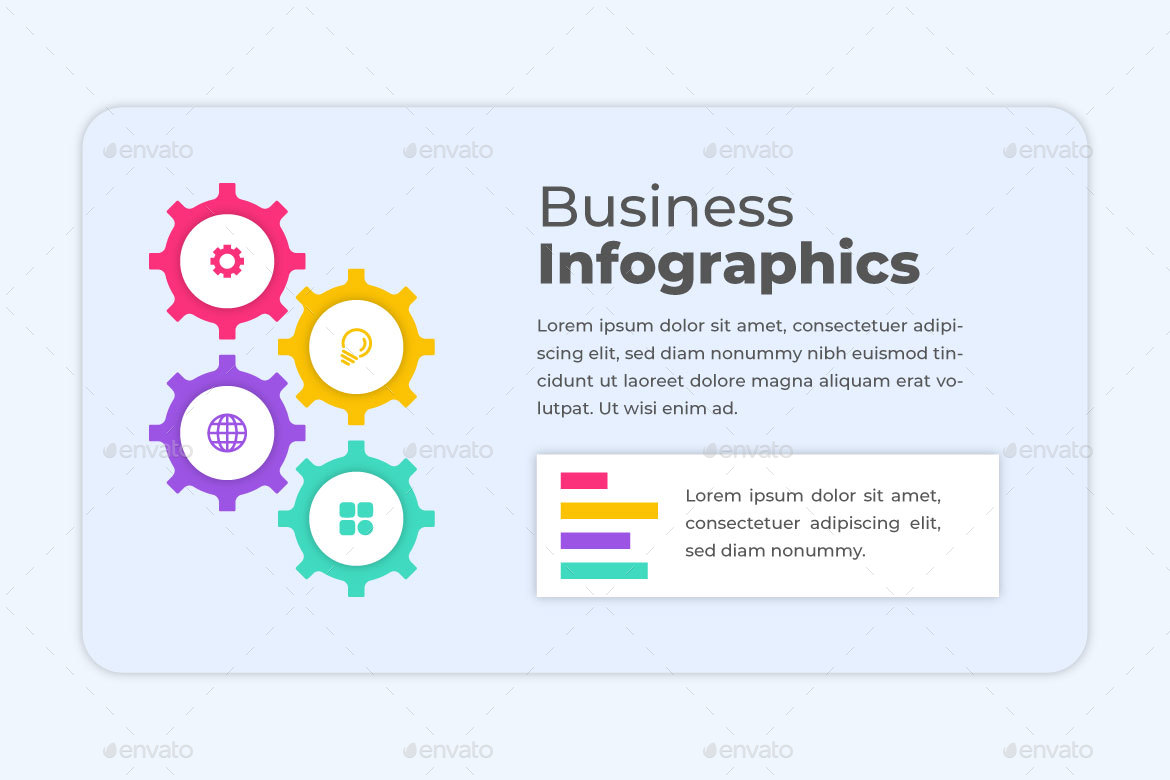 envato envato envato envato

Business
Infographics

Lorem ipsum dolor sit amet, consectetuer adipiscing elit, sed diam nonummy nibh euismod tincidunt ut laoreet dolore magna aliquam erat volutpat. Ut wisi enim ad.

envato envato envato envato

Lorem ipsum dolor sit amet, consectetuer adipiscing elit, sed diam nonummy.

envato envato envato envato