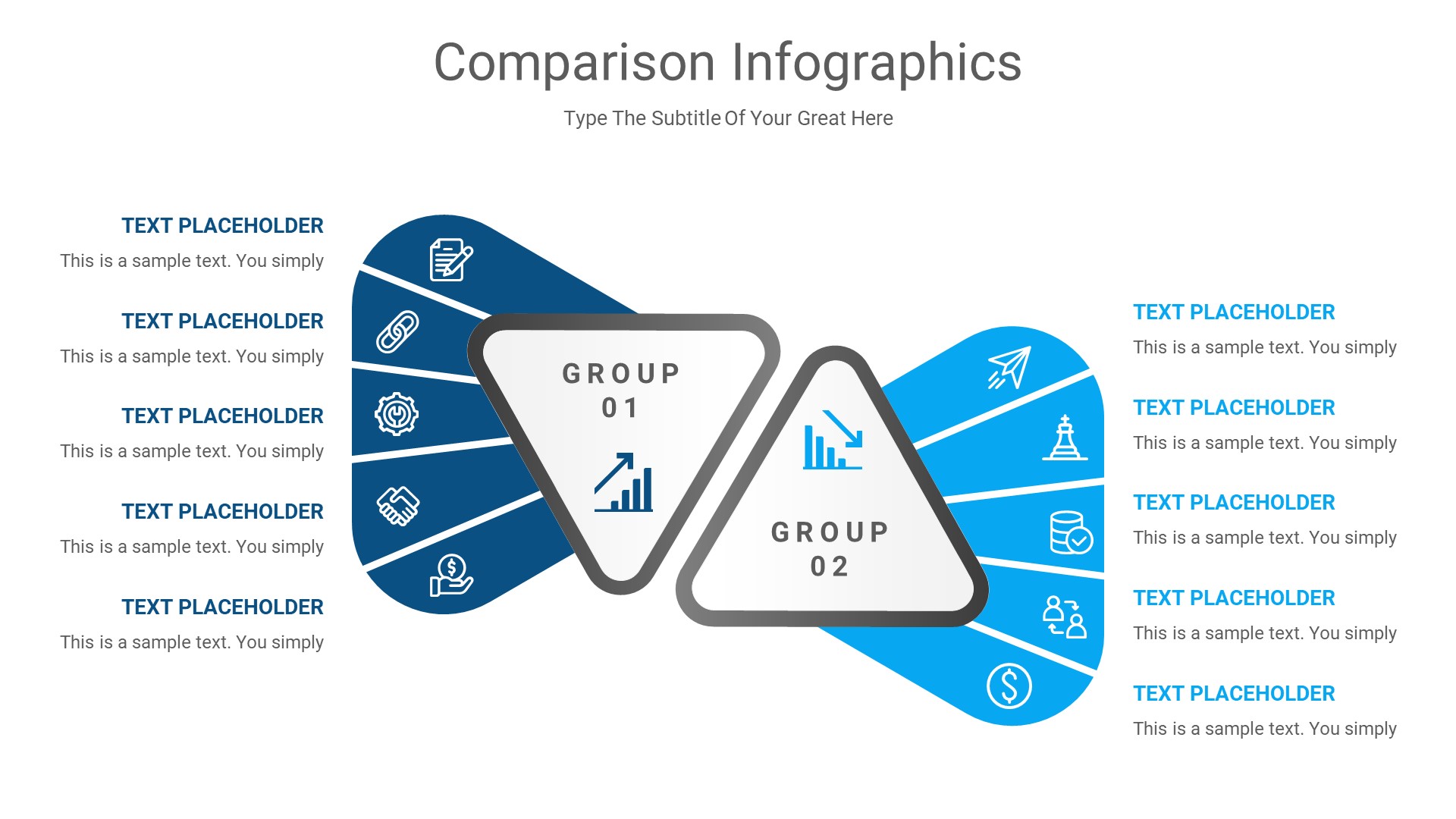 Comparison Infographics

Type The Subtitle Of Your Great Here

TEXT PLACEHOLDER
This is a sample text. You simply

TEXT PLACEHOLDER
This is a sample text. You simply

TEXT PLACEHOLDER
This is a sample text. You simply

TEXT PLACEHOLDER
This is a sample text. You simply

TEXT PLACEHOLDER
This is a sample text. You simply

GROUP
01

GROUP
02

TEXT PLACEHOLDER
This is a sample text. You simply

TEXT PLACEHOLDER
This is a sample text. You simply

TEXT PLACEHOLDER
This is a sample text. You simply

TEXT PLACEHOLDER
This is a sample text. You simply

TEXT PLACEHOLDER
This is a sample text. You simply