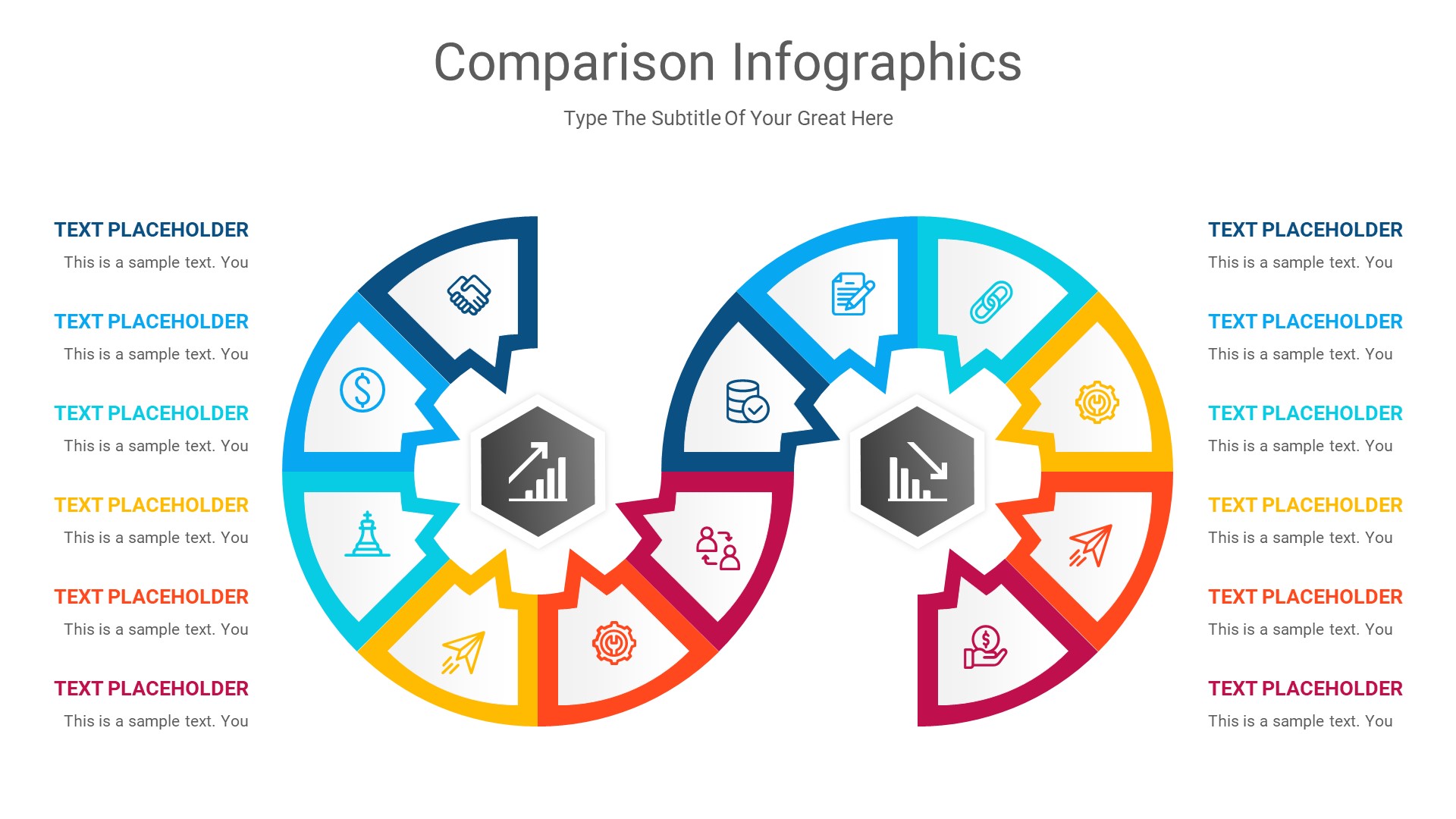 Comparison Infographics

Type The Subtitle Of Your Great Here

TEXT PLACEHOLDER

This is a sample text. You

TEXT PLACEHOLDER

This is a sample text. You

TEXT PLACEHOLDER

This is a sample text. You

TEXT PLACEHOLDER

This is a sample text. You

TEXT PLACEHOLDER

This is a sample text. You

TEXT PLACEHOLDER

This is a sample text. You

TEXT PLACEHOLDER

This is a sample text. You

TEXT PLACEHOLDER

This is a sample text. You

TEXT PLACEHOLDER

This is a sample text. You

TEXT PLACEHOLDER

This is a sample text. You

TEXT PLACEHOLDER

This is a sample text. You

TEXT PLACEHOLDER

This is a sample text. You