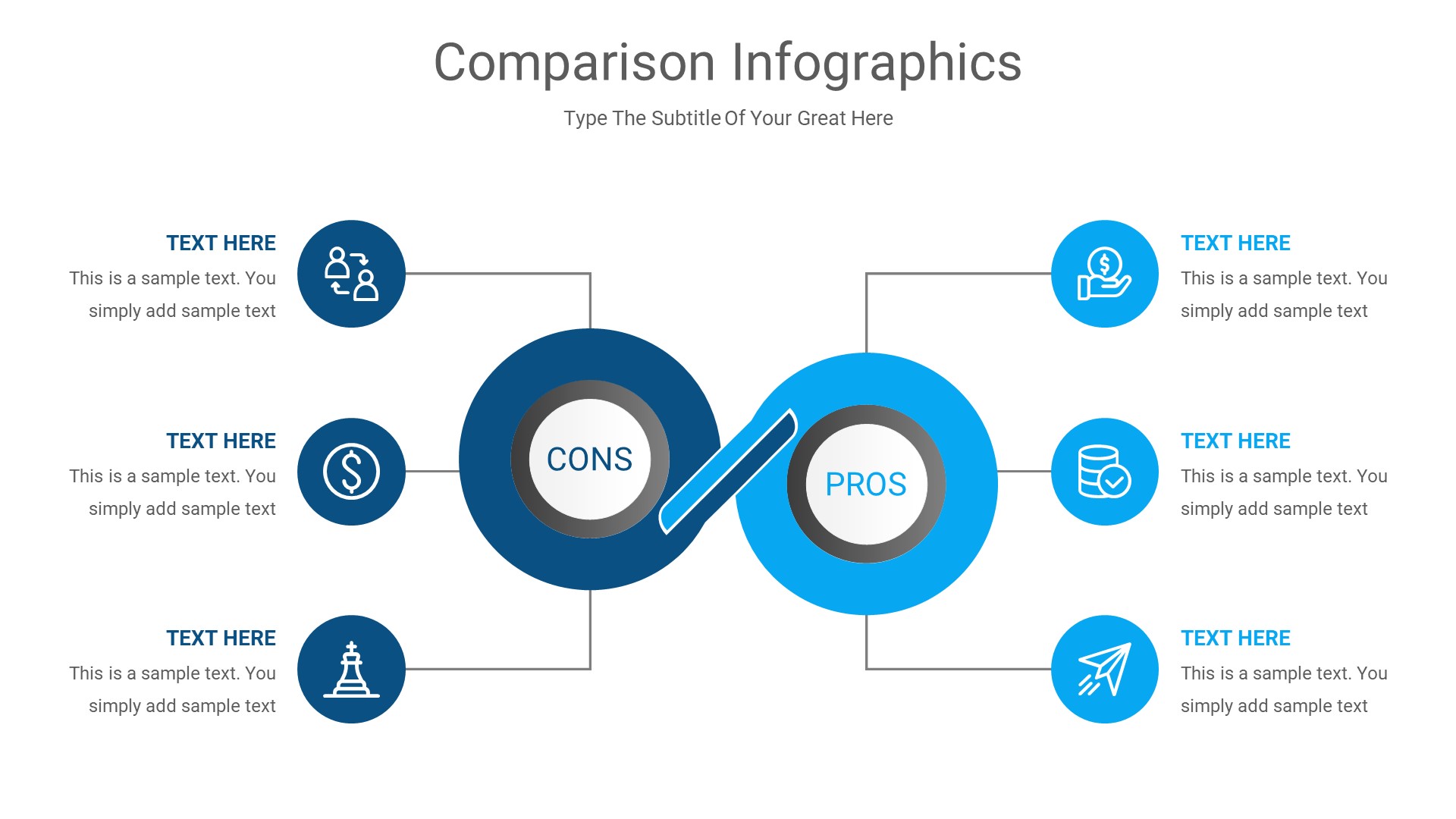 Comparison Infographics

Type The Subtitle Of Your Great Here

TEXT HERE
This is a sample text. You simply add sample text

TEXT HERE
This is a sample text. You simply add sample text

TEXT HERE
This is a sample text. You simply add sample text

CONS

PROS

TEXT HERE
This is a sample text. You simply add sample text

TEXT HERE
This is a sample text. You simply add sample text

TEXT HERE
This is a sample text. You simply add sample text