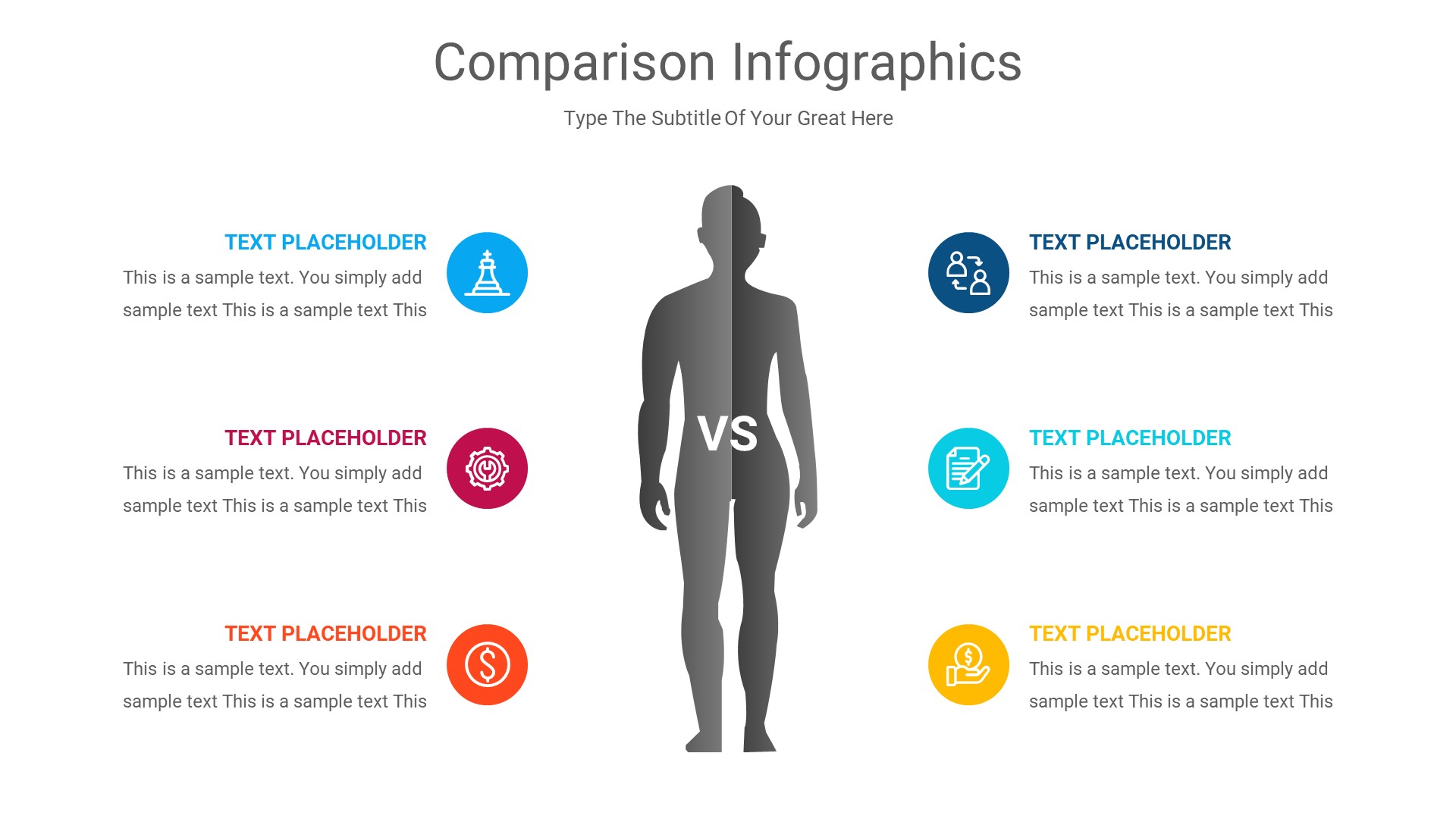 Comparison Infographics

Type The Subtitle Of Your Great Here

TEXT PLACEHOLDER

This is a sample text. You simply add sample text This is a sample text This

TEXT PLACEHOLDER

This is a sample text. You simply add sample text This is a sample text This

TEXT PLACEHOLDER

This is a sample text. You simply add sample text This is a sample text This

VS

TEXT PLACEHOLDER

This is a sample text. You simply add sample text This is a sample text This

TEXT PLACEHOLDER

This is a sample text. You simply add sample text This is a sample text This

TEXT PLACEHOLDER

This is a sample text. You simply add sample text This is a sample text This