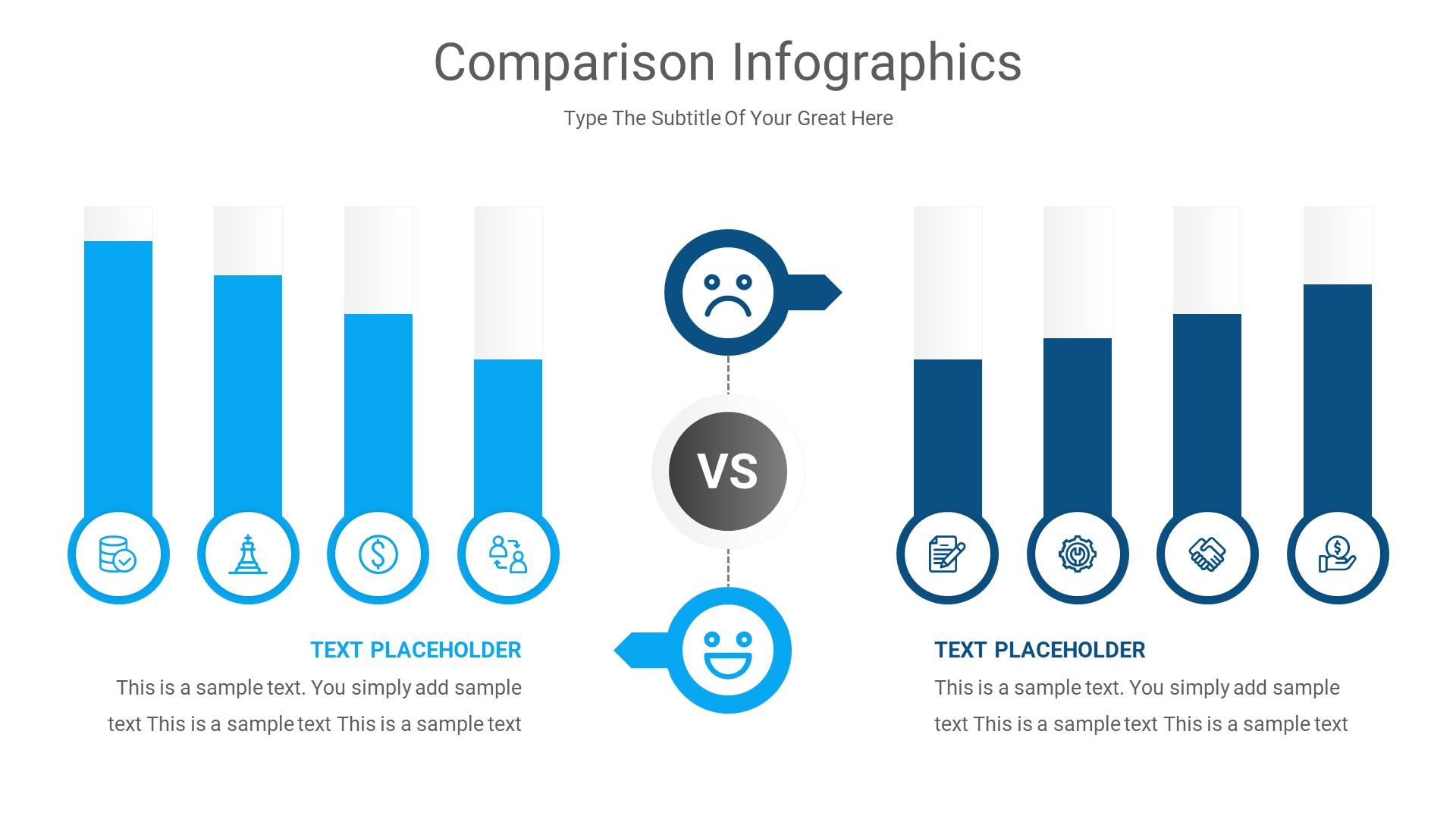 Comparison Infographics

Type The Subtitle Of Your Great Here

VS

TEXT PLACEHOLDER

This is a sample text. You simply add sample text This is a sample text This is a sample text

TEXT PLACEHOLDER

This is a sample text. You simply add sample text This is a sample text This is a sample text