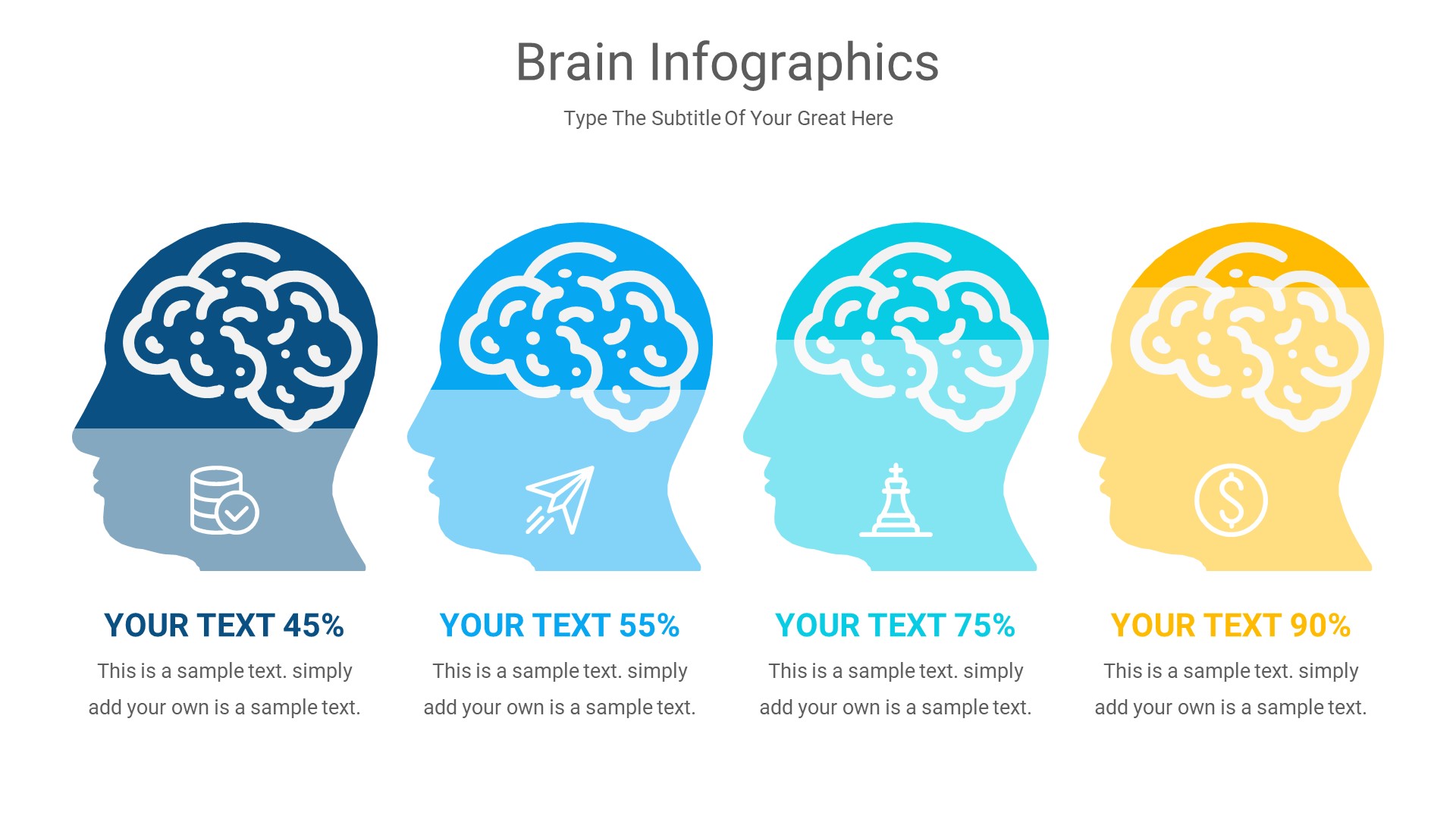 Brain Infographics

Type The Subtitle Of Your Great Here

YOUR TEXT 45%

This is a sample text. simply add your own is a sample text.

YOUR TEXT 55%

This is a sample text. simply add your own is a sample text.

YOUR TEXT 75%

This is a sample text. simply add your own is a sample text.

YOUR TEXT 90%

This is a sample text. simply add your own is a sample text.