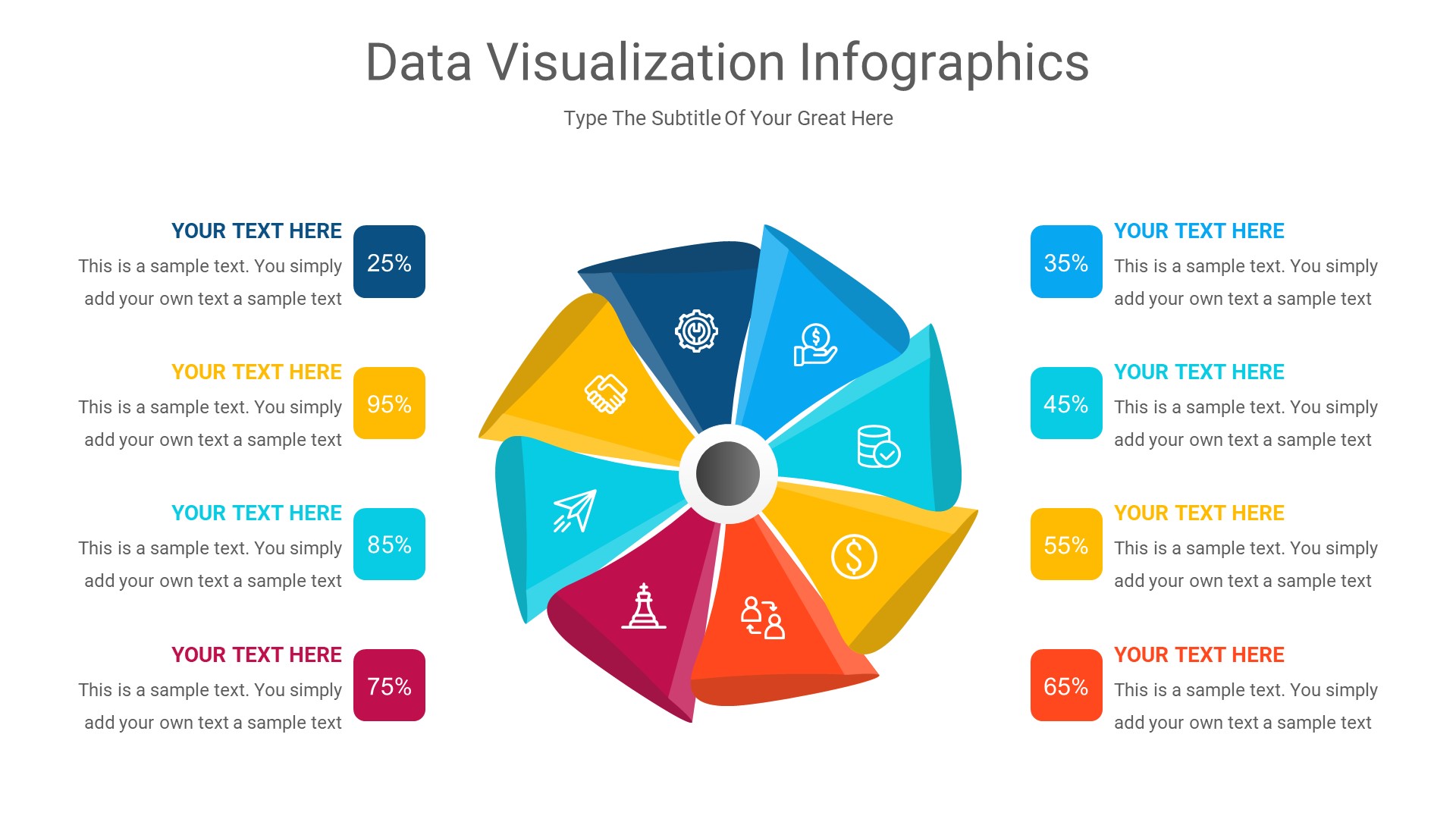 Data Visualization Infographics

Type The Subtitle Of Your Great Here

YOUR TEXT HERE
This is a sample text. You simply add your own text a sample text

25%

YOUR TEXT HERE
This is a sample text. You simply add your own text a sample text

95%

YOUR TEXT HERE
This is a sample text. You simply add your own text a sample text

85%

YOUR TEXT HERE
This is a sample text. You simply add your own text a sample text

75%

35%

YOUR TEXT HERE
This is a sample text. You simply add your own text a sample text

45%

YOUR TEXT HERE
This is a sample text. You simply add your own text a sample text

55%

YOUR TEXT HERE
This is a sample text. You simply add your own text a sample text

65%

YOUR TEXT HERE
This is a sample text. You simply add your own text a sample text