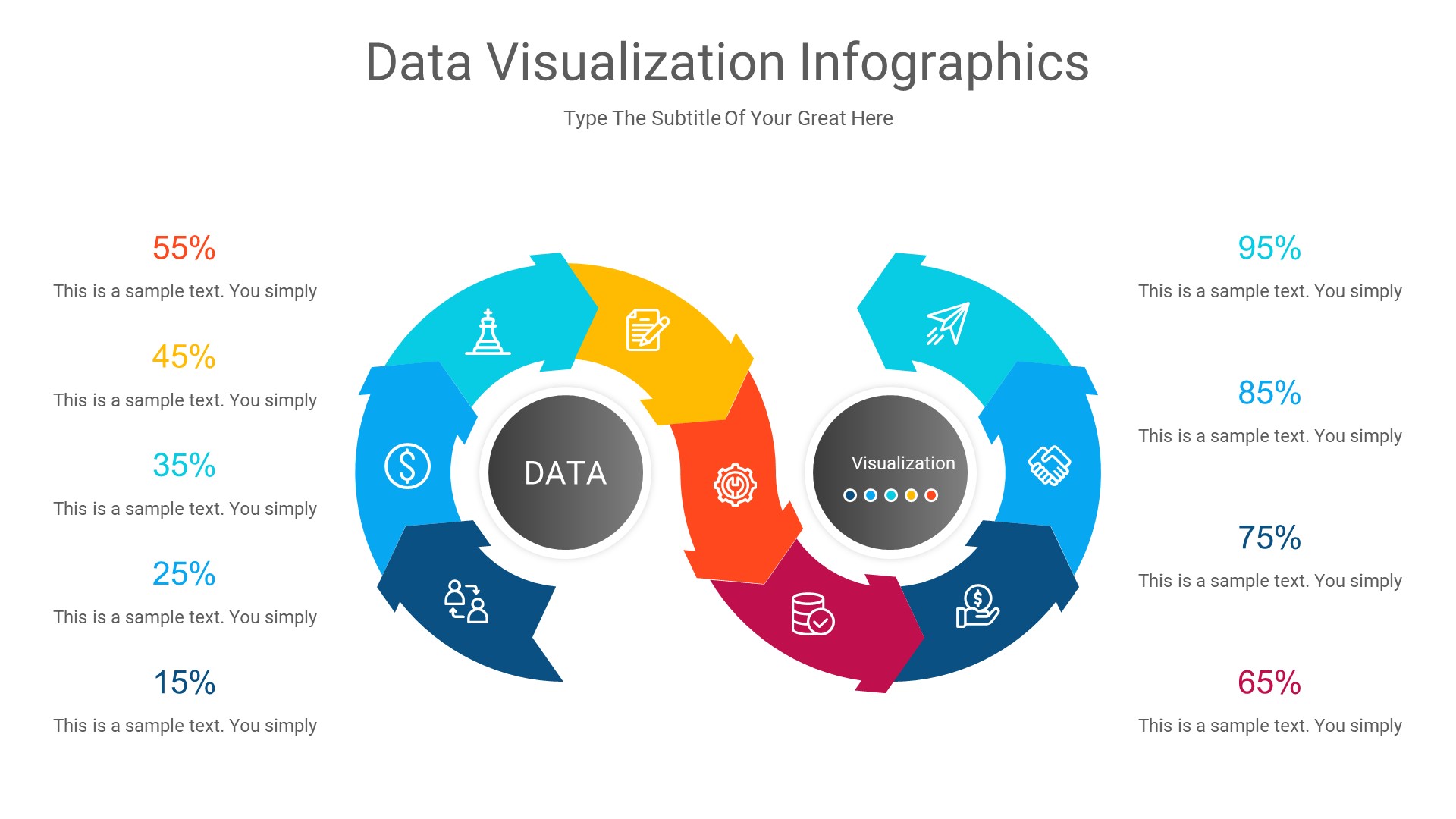 Data Visualization Infographics

Type The Subtitle Of Your Great Here

55%

This is a sample text. You simply

45%

This is a sample text. You simply

35%

This is a sample text. You simply

25%

This is a sample text. You simply

15%

This is a sample text. You simply

DATA

Visualization

95%

This is a sample text. You simply

85%

This is a sample text. You simply

75%

This is a sample text. You simply

65%

This is a sample text. You simply