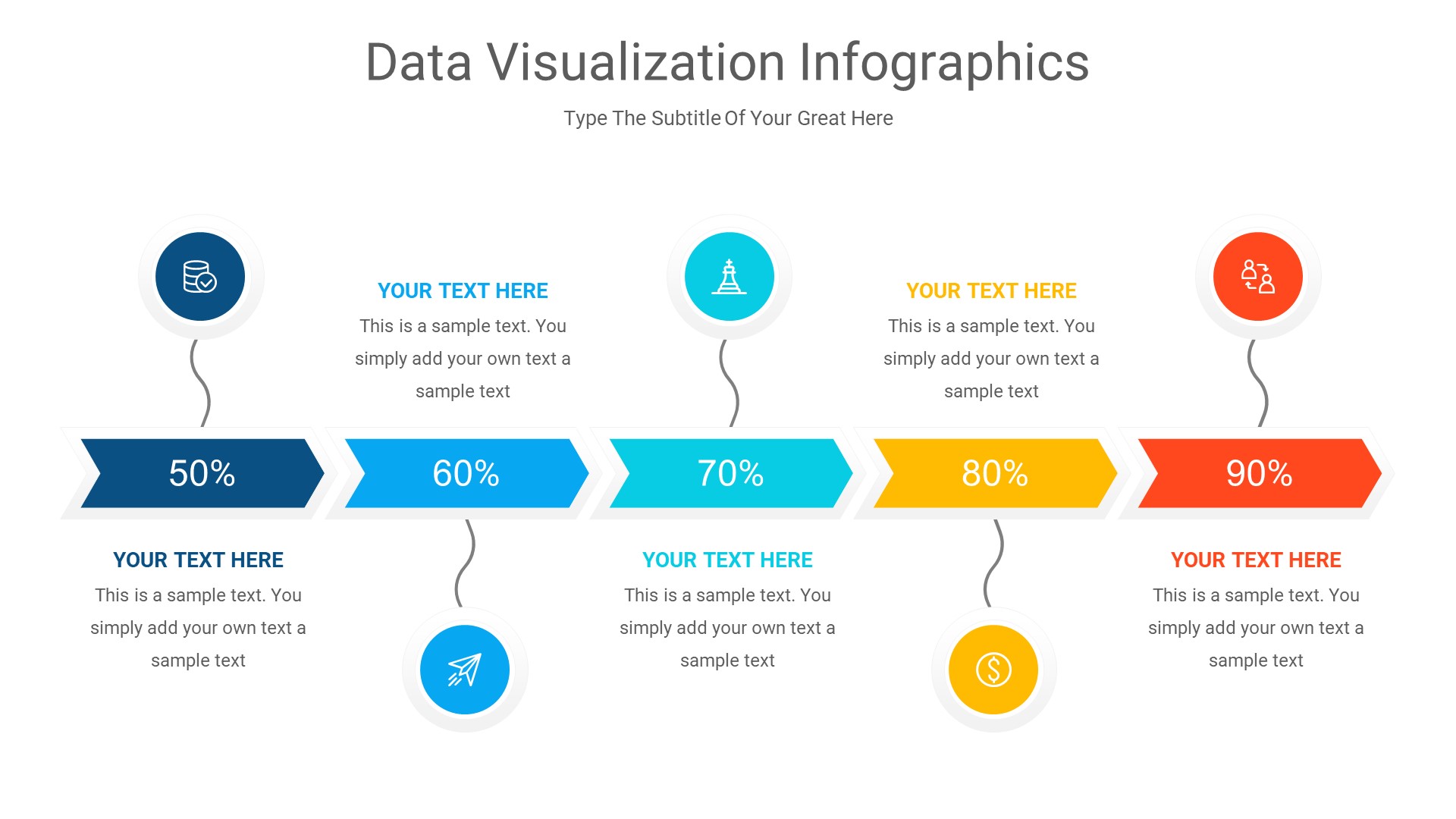 Data Visualization Infographics

Type The Subtitle Of Your Great Here

YOUR TEXT HERE
This is a sample text. You simply add your own text a sample text

YOUR TEXT HERE
This is a sample text. You simply add your own text a sample text

50%

60%

70%

80%

90%

YOUR TEXT HERE
This is a sample text. You simply add your own text a sample text

YOUR TEXT HERE
This is a sample text. You simply add your own text a sample text

YOUR TEXT HERE
This is a sample text. You simply add your own text a sample text