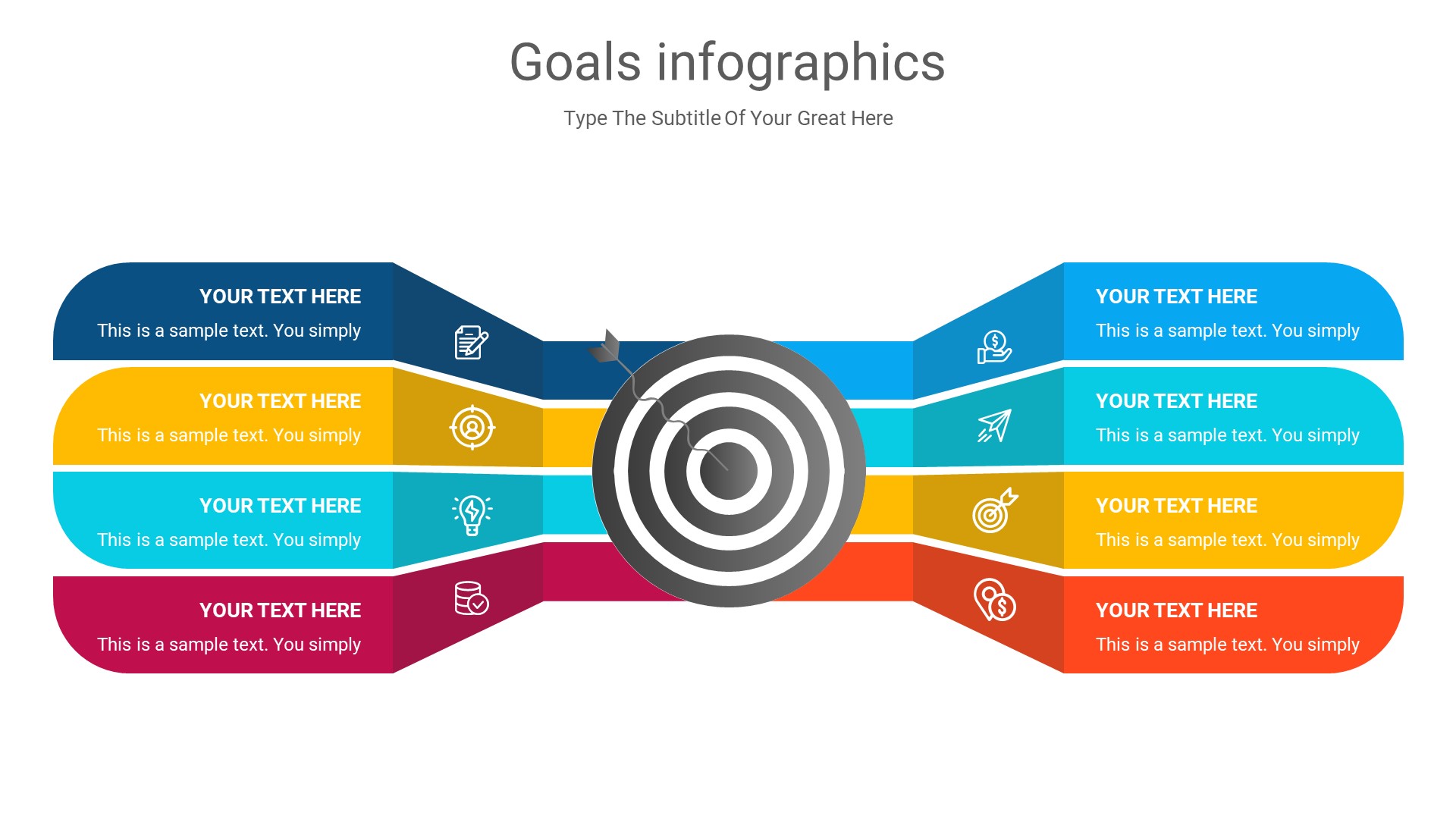 Goals infographics

Type The Subtitle Of Your Great Here

YOUR TEXT HERE
This is a sample text. You simply

YOUR TEXT HERE
This is a sample text. You simply

YOUR TEXT HERE
This is a sample text. You simply

YOUR TEXT HERE
This is a sample text. You simply

YOUR TEXT HERE
This is a sample text. You simply

YOUR TEXT HERE
This is a sample text. You simply

YOUR TEXT HERE
This is a sample text. You simply

YOUR TEXT HERE
This is a sample text. You simply