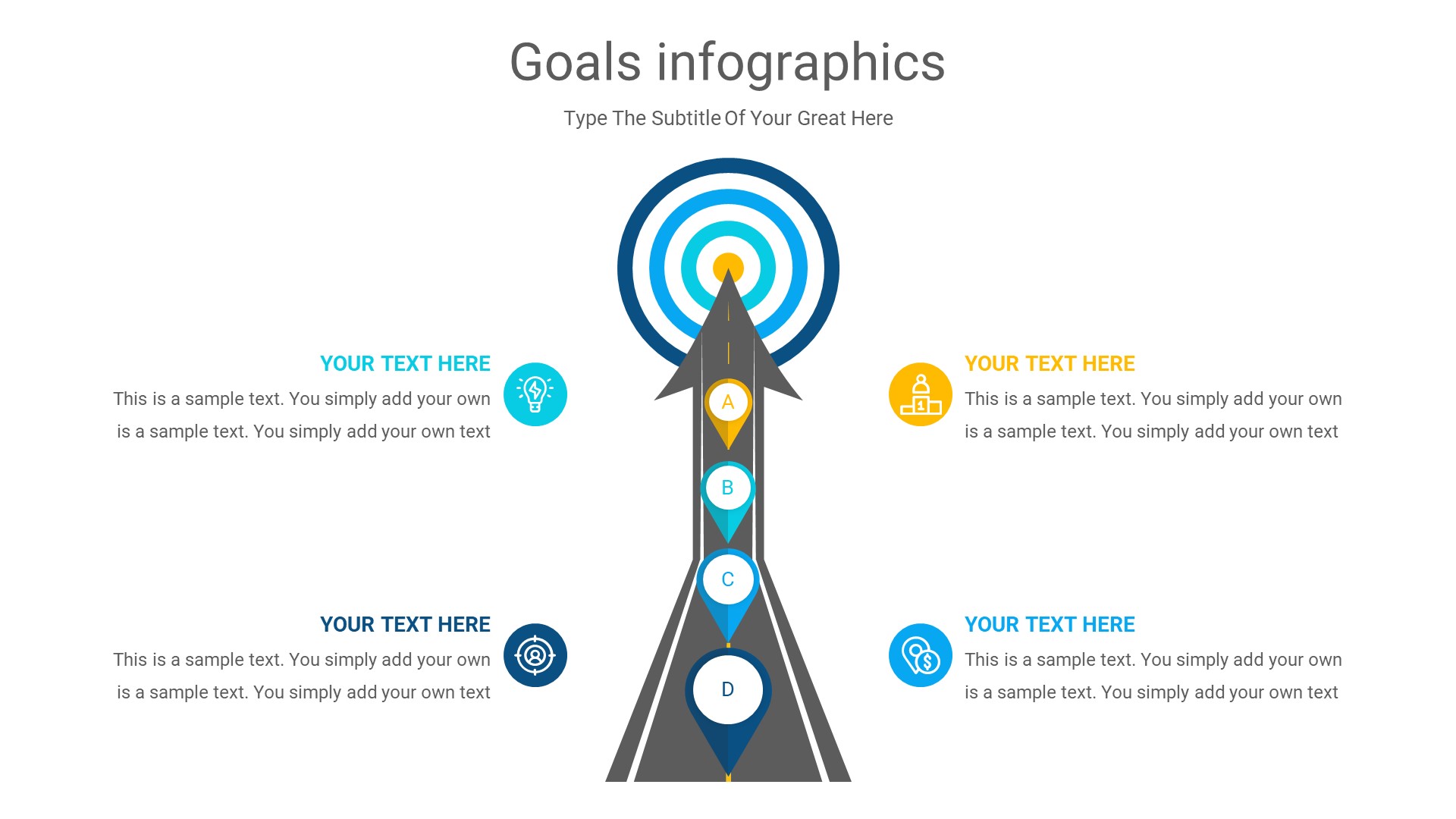 Goals infographics

Type The Subtitle Of Your Great Here

YOUR TEXT HERE
This is a sample text. You simply add your own is a sample text. You simply add your own text

YOUR TEXT HERE
This is a sample text. You simply add your own is a sample text. You simply add your own text

A

B

C

D

YOUR TEXT HERE
This is a sample text. You simply add your own is a sample text. You simply add your own text

YOUR TEXT HERE
This is a sample text. You simply add your own is a sample text. You simply add your own text