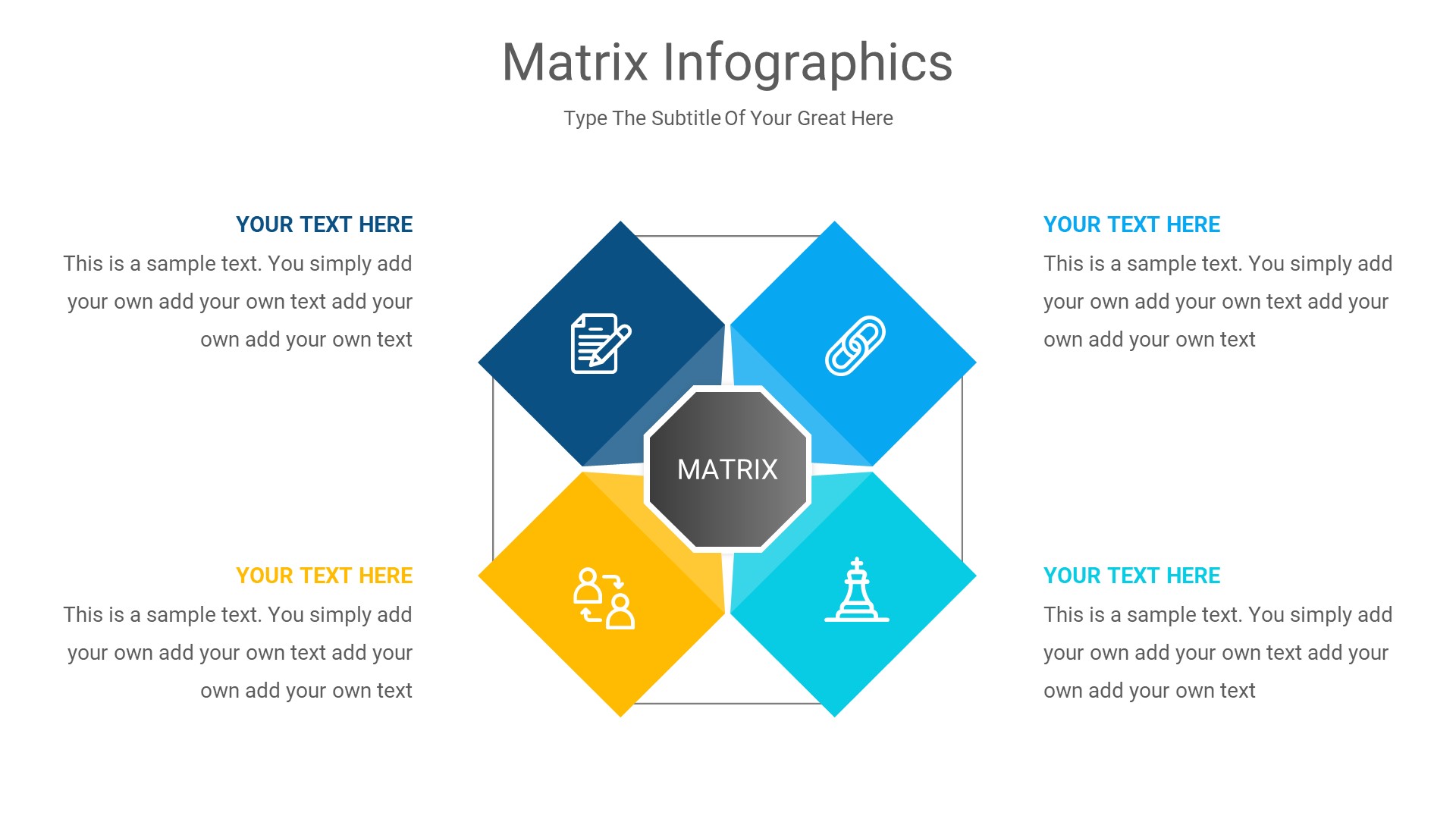 Matrix Infographics

Type The Subtitle Of Your Great Here

YOUR TEXT HERE

This is a sample text. You simply add your own add your own text add your own add your own text

YOUR TEXT HERE

This is a sample text. You simply add your own add your own text add your own add your own text

MATRIX

YOUR TEXT HERE

This is a sample text. You simply add your own add your own text add your own add your own text

YOUR TEXT HERE

This is a sample text. You simply add your own add your own text add your own add your own text