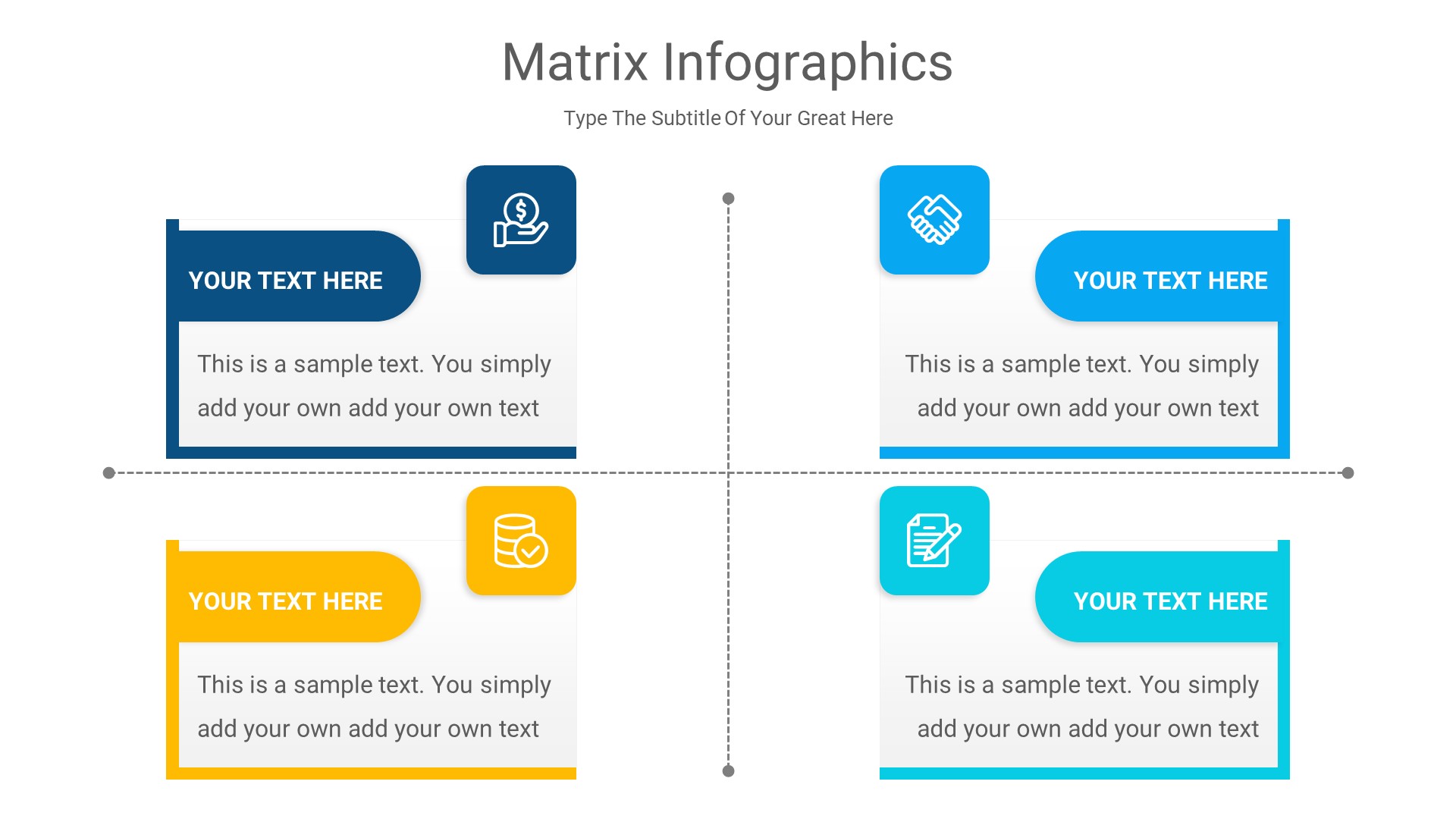 Matrix Infographics

Type The Subtitle Of Your Great Here

YOUR TEXT HERE

This is a sample text. You simply add your own add your own text

YOUR TEXT HERE

This is a sample text. You simply add your own add your own text

YOUR TEXT HERE

This is a sample text. You simply add your own add your own text

YOUR TEXT HERE

This is a sample text. You simply add your own add your own text