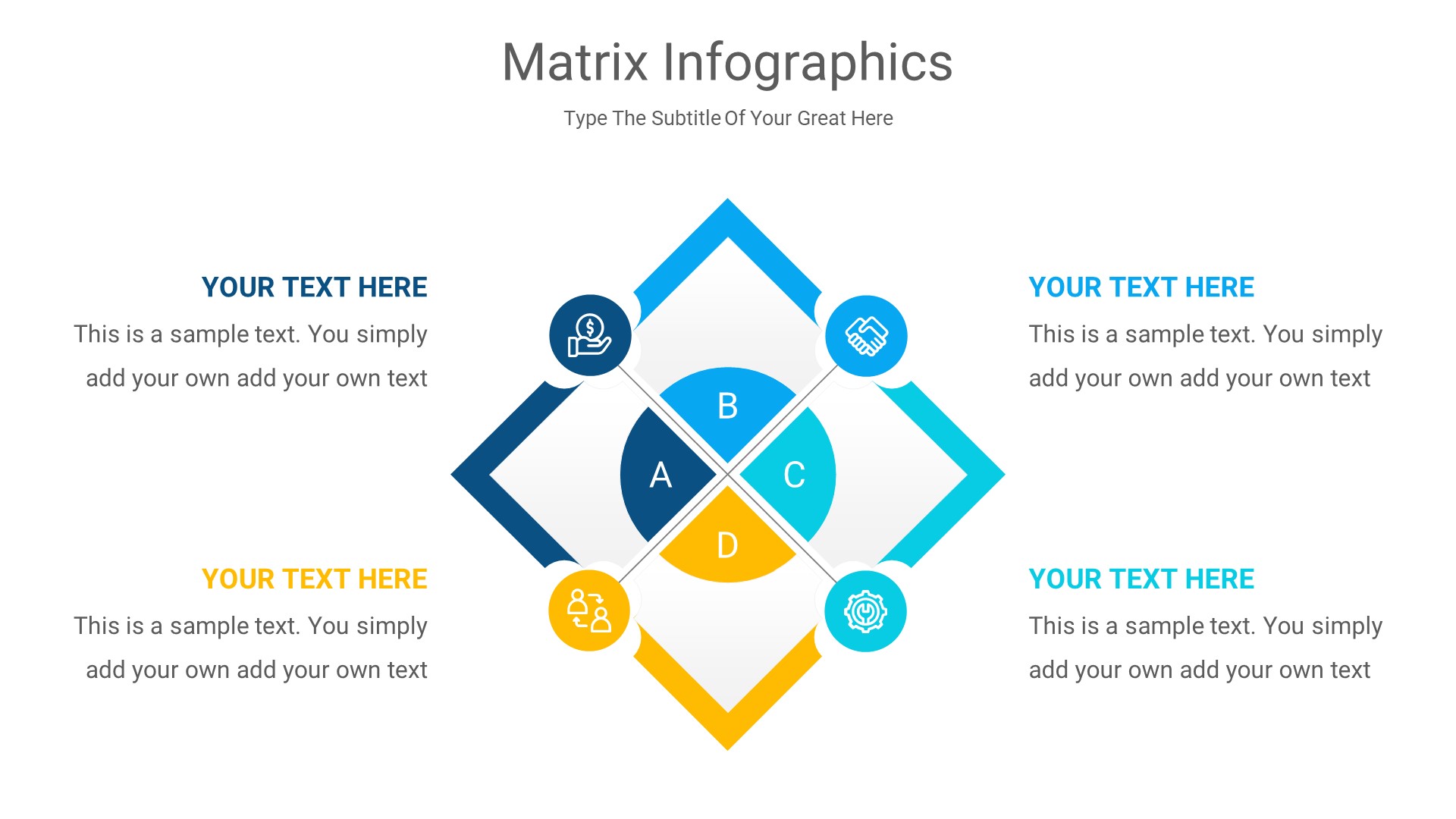 Matrix Infographics

Type The Subtitle Of Your Great Here

YOUR TEXT HERE

This is a sample text. You simply add your own add your own text

YOUR TEXT HERE

This is a sample text. You simply add your own add your own text

B

A

C

D

YOUR TEXT HERE

This is a sample text. You simply add your own add your own text

YOUR TEXT HERE

This is a sample text. You simply add your own add your own text