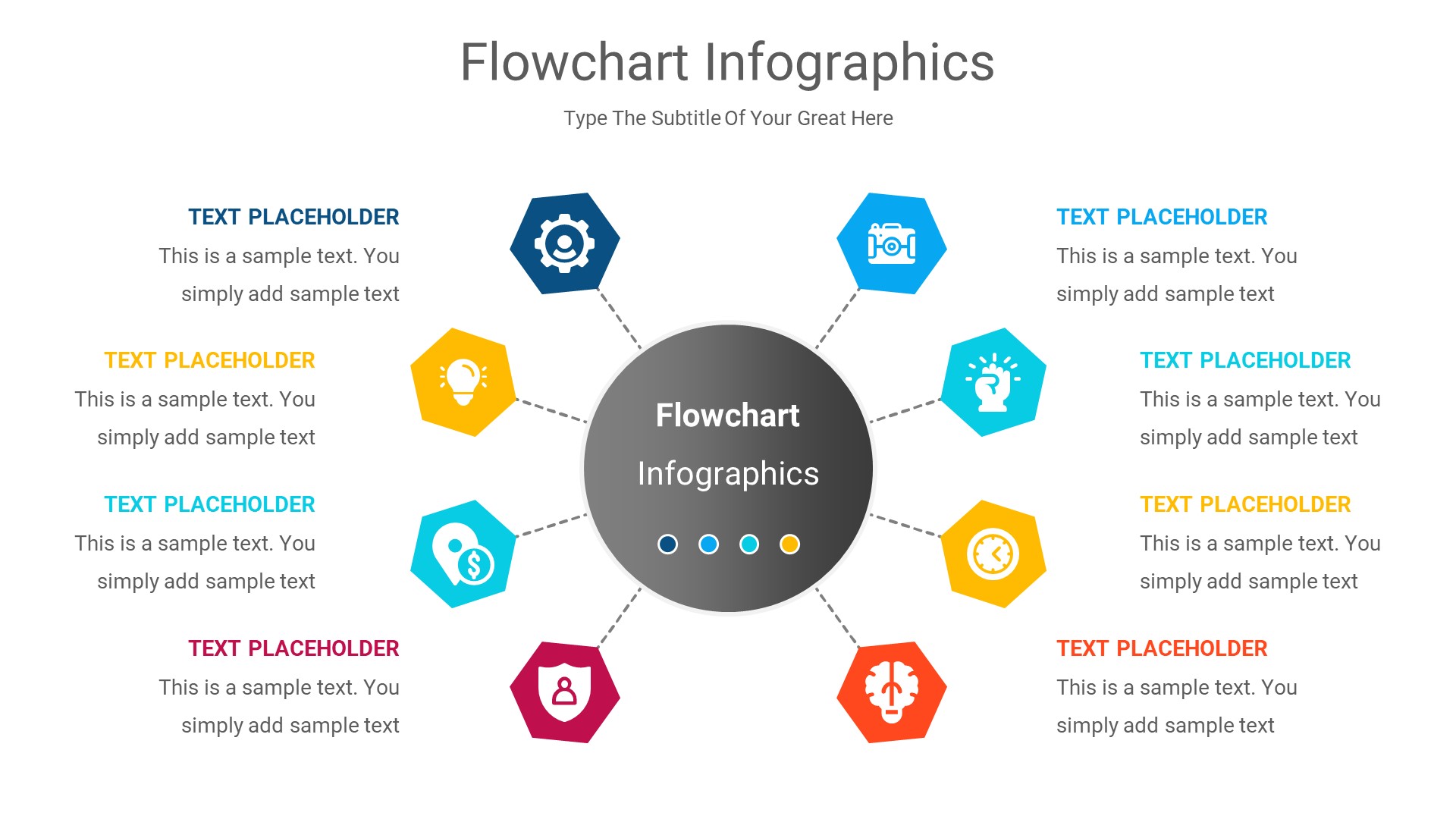 Flowchart Infographics

Type The Subtitle Of Your Great Here

TEXT PLACEHOLDER

This is a sample text. You simply add sample text

TEXT PLACEHOLDER

This is a sample text. You simply add sample text

TEXT PLACEHOLDER

This is a sample text. You simply add sample text

TEXT PLACEHOLDER

This is a sample text. You simply add sample text

Flowchart

Infographics

TEXT PLACEHOLDER

This is a sample text. You simply add sample text

TEXT PLACEHOLDER

This is a sample text. You simply add sample text

TEXT PLACEHOLDER

This is a sample text. You simply add sample text

TEXT PLACEHOLDER

This is a sample text. You simply add sample text