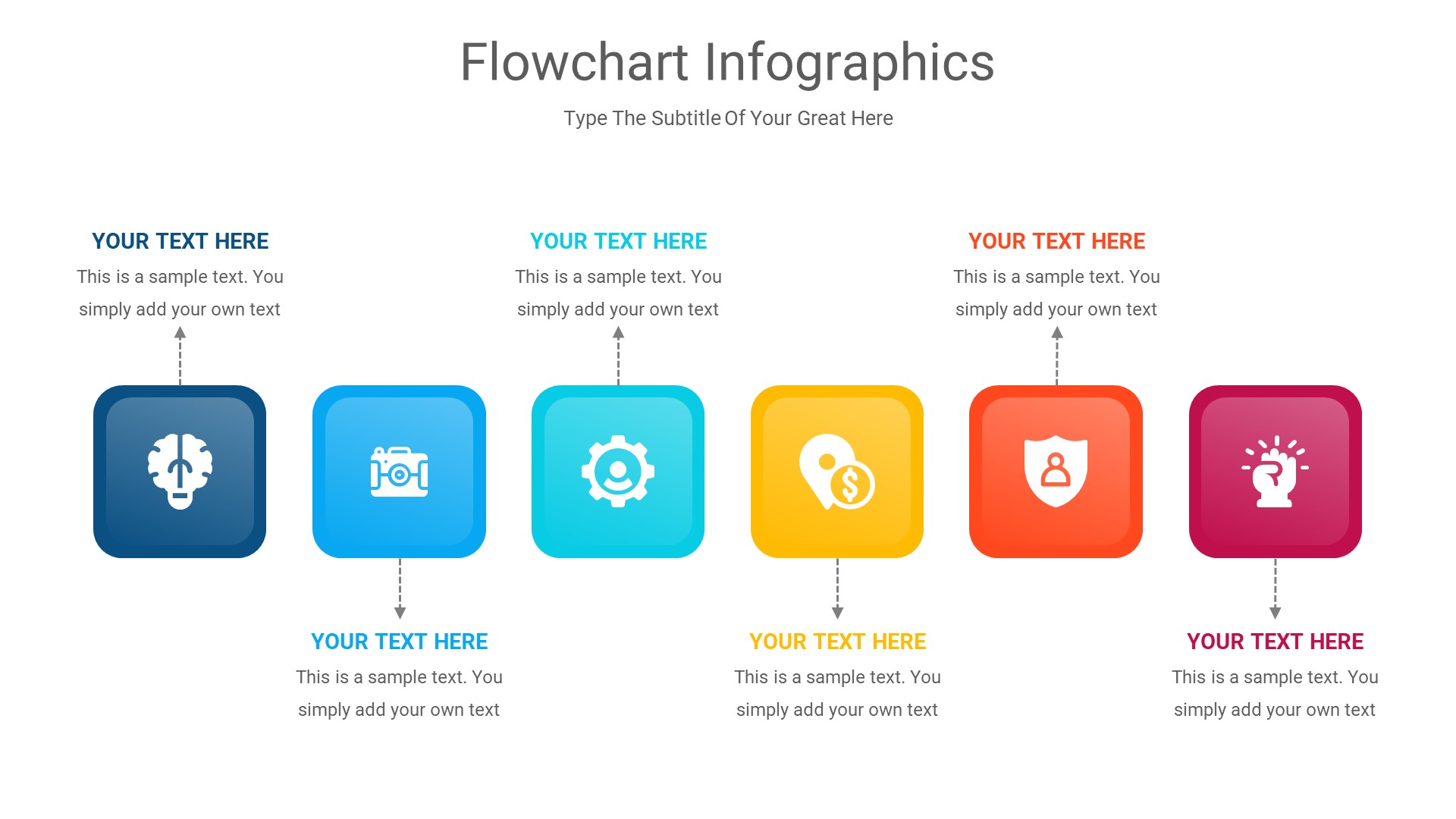 Flowchart Infographics

Type The Subtitle Of Your Great Here

YOUR TEXT HERE
This is a sample text. You simply add your own text

YOUR TEXT HERE
This is a sample text. You simply add your own text

YOUR TEXT HERE
This is a sample text. You simply add your own text

YOUR TEXT HERE
This is a sample text. You simply add your own text

YOUR TEXT HERE
This is a sample text. You simply add your own text

YOUR TEXT HERE
This is a sample text. You simply add your own text