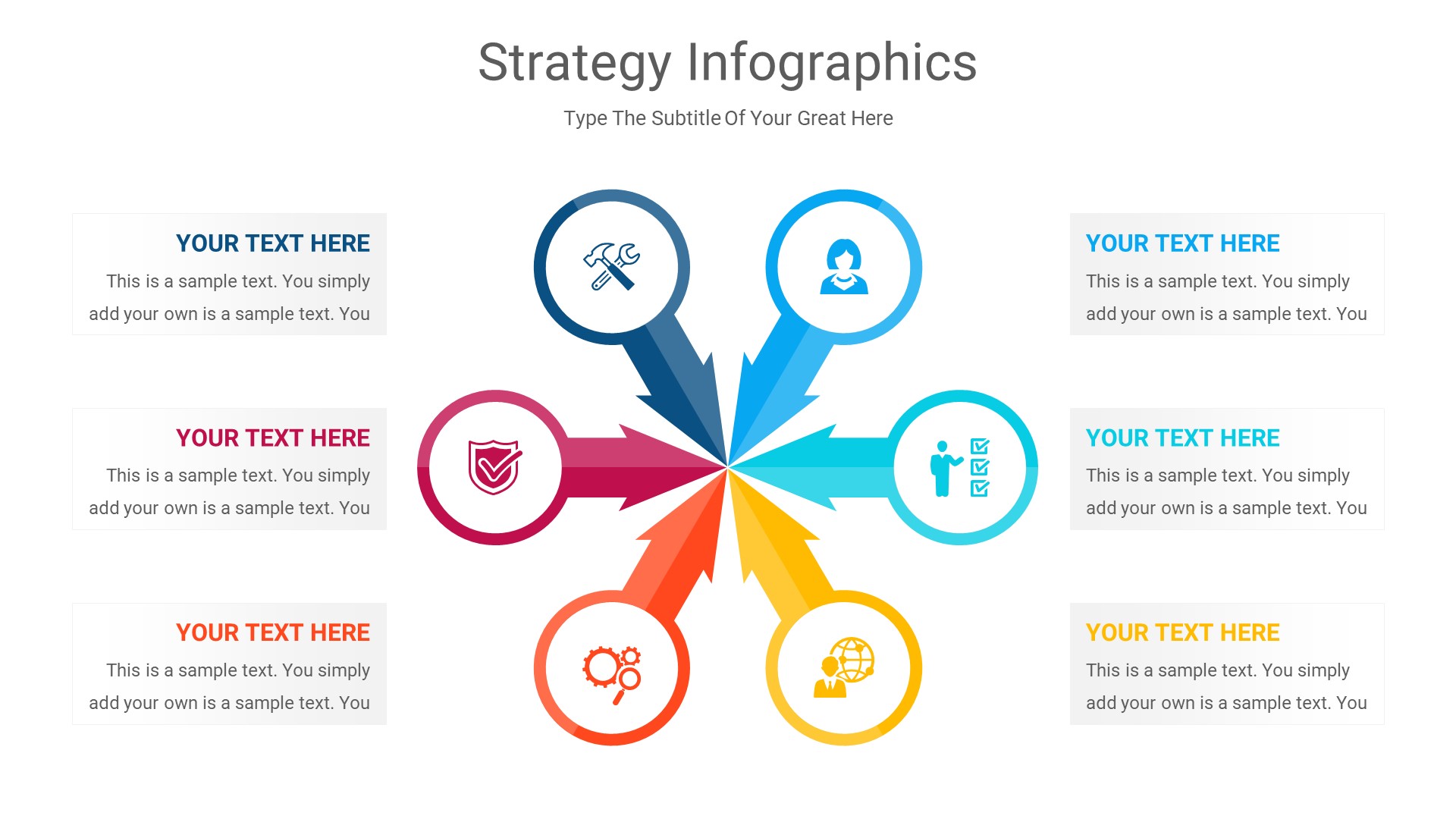 Strategy Infographics

Type The Subtitle Of Your Great Here

YOUR TEXT HERE

This is a sample text. You simply add your own is a sample text. You

YOUR TEXT HERE

This is a sample text. You simply add your own is a sample text. You

YOUR TEXT HERE

This is a sample text. You simply add your own is a sample text. You

YOUR TEXT HERE

This is a sample text. You simply add your own is a sample text. You

YOUR TEXT HERE

This is a sample text. You simply add your own is a sample text. You

YOUR TEXT HERE

This is a sample text. You simply add your own is a sample text. You