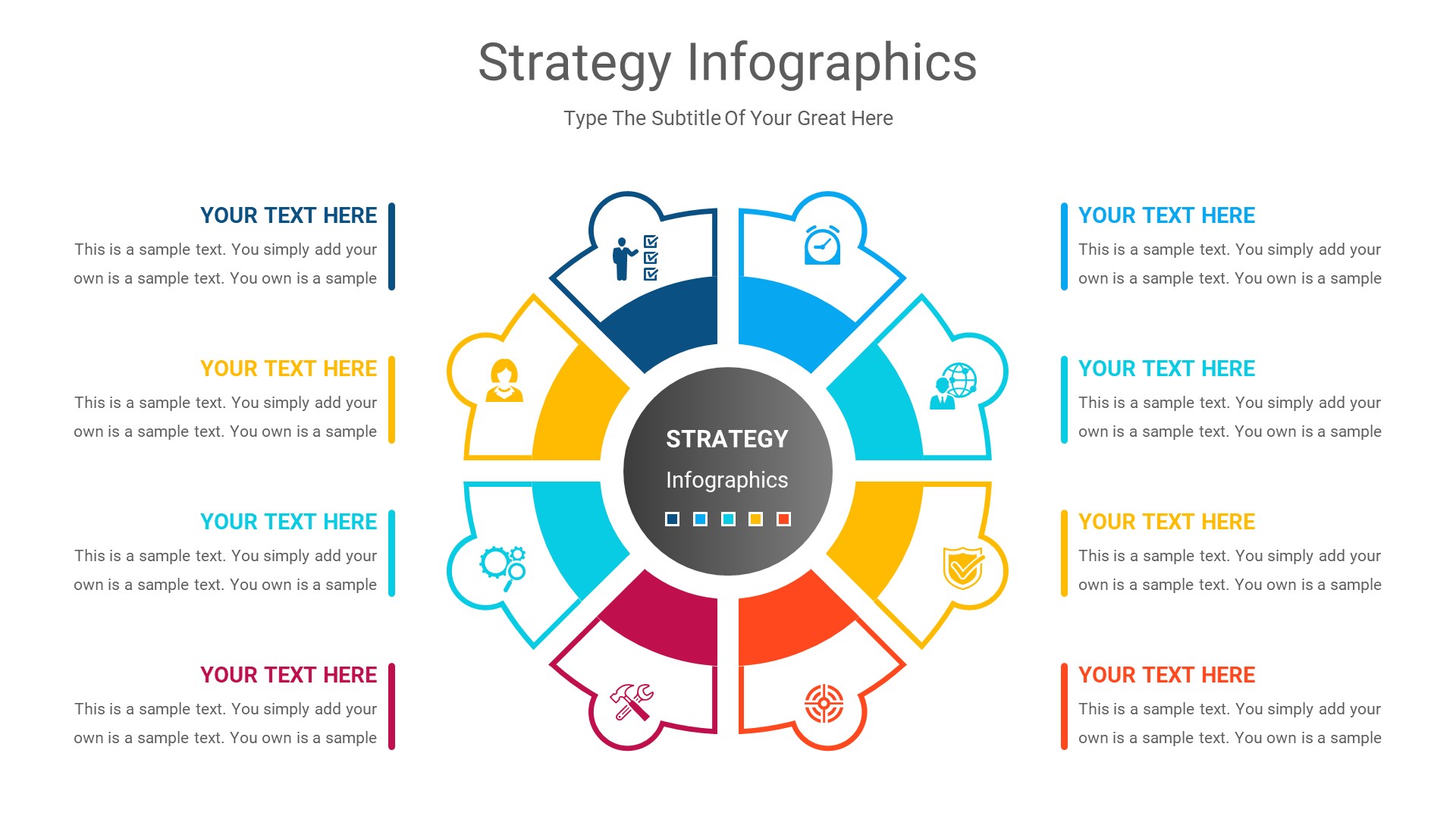 Strategy Infographics

Type The Subtitle Of Your Great Here

YOUR TEXT HERE

This is a sample text. You simply add your own is a sample text. You own is a sample

YOUR TEXT HERE

This is a sample text. You simply add your own is a sample text. You own is a sample

YOUR TEXT HERE

This is a sample text. You simply add your own is a sample text. You own is a sample

YOUR TEXT HERE

This is a sample text. You simply add your own is a sample text. You own is a sample

STRATEGY

Infographics

YOUR TEXT HERE

This is a sample text. You simply add your own is a sample text. You own is a sample

YOUR TEXT HERE

This is a sample text. You simply add your own is a sample text. You own is a sample

YOUR TEXT HERE

This is a sample text. You simply add your own is a sample text. You own is a sample

YOUR TEXT HERE

This is a sample text. You simply add your own is a sample text. You own is a sample