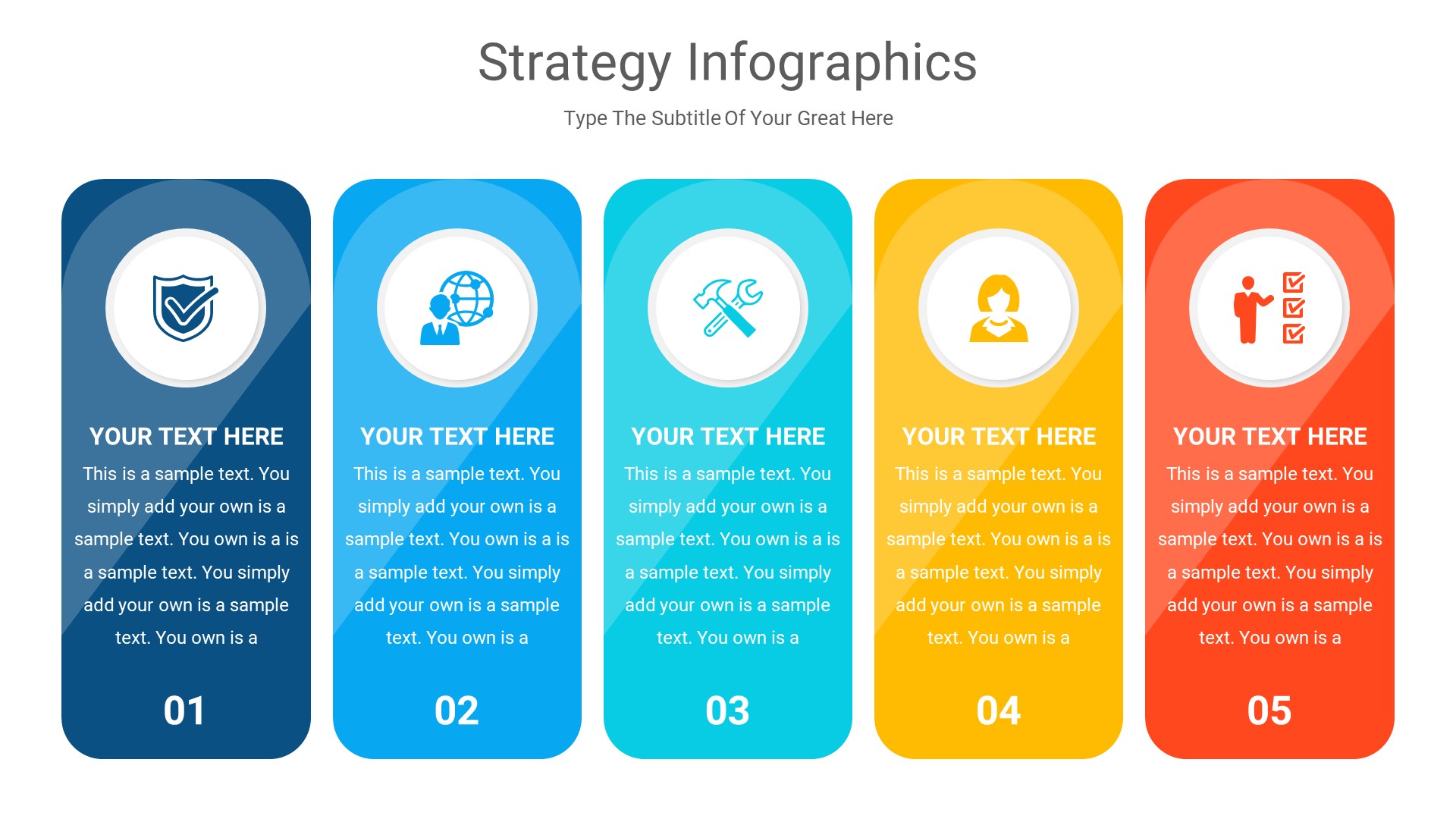 Strategy Infographics

Type The Subtitle Of Your Great Here

YOUR TEXT HERE

This is a sample text. You simply add your own is a sample text. You own is a is a sample text. You simply add your own is a sample text. You own is a

01

YOUR TEXT HERE

This is a sample text. You simply add your own is a sample text. You own is a is a sample text. You simply add your own is a sample text. You own is a

02

YOUR TEXT HERE

This is a sample text. You simply add your own is a sample text. You own is a is a sample text. You simply add your own is a sample text. You own is a

03

YOUR TEXT HERE

This is a sample text. You simply add your own is a sample text. You own is a is a sample text. You simply add your own is a sample text. You own is a

04

YOUR TEXT HERE

This is a sample text. You simply add your own is a sample text. You own is a is a sample text. You simply add your own is a sample text. You own is a

05