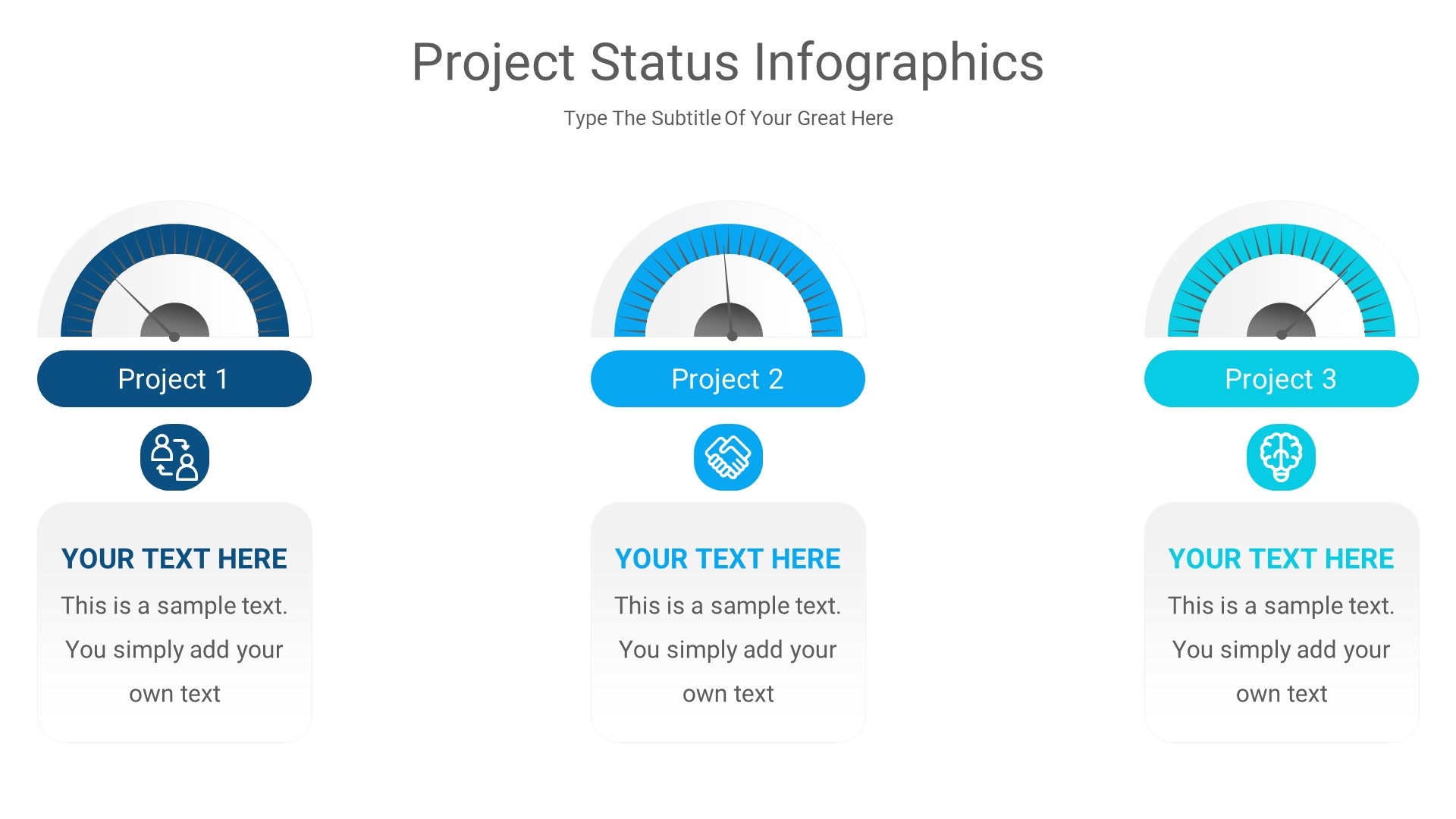 Project Status Infographics

Type The Subtitle Of Your Great Here

Project 1

YOUR TEXT HERE

This is a sample text. You simply add your own text

Project 2

YOUR TEXT HERE

This is a sample text. You simply add your own text

Project 3

YOUR TEXT HERE

This is a sample text. You simply add your own text