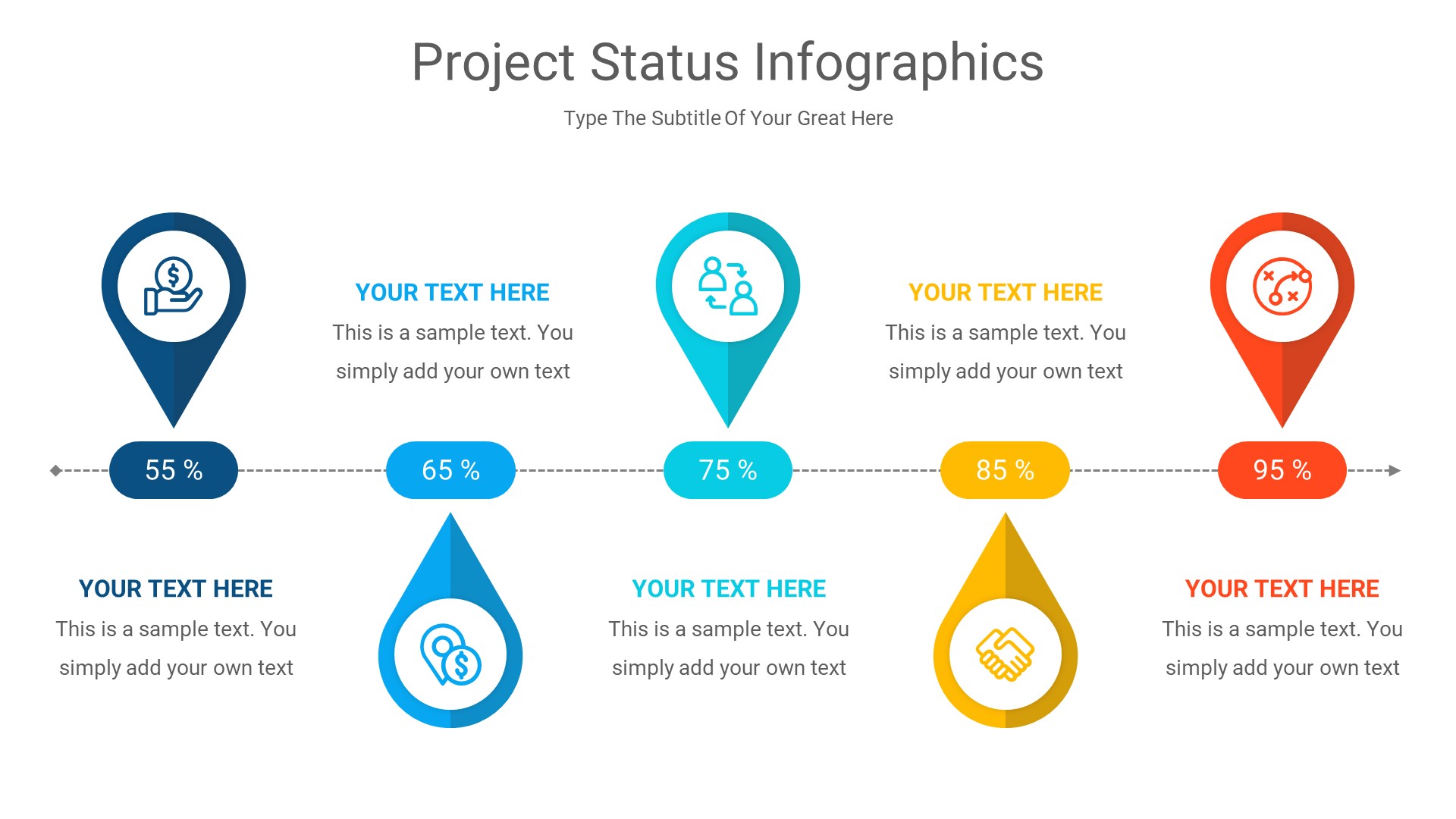 Project Status Infographics

Type The Subtitle Of Your Great Here

YOUR TEXT HERE

This is a sample text. You simply add your own text

YOUR TEXT HERE

This is a sample text. You simply add your own text

55 %

65 %

75 %

85 %

95 %

YOUR TEXT HERE

This is a sample text. You simply add your own text

YOUR TEXT HERE

This is a sample text. You simply add your own text

YOUR TEXT HERE

This is a sample text. You simply add your own text