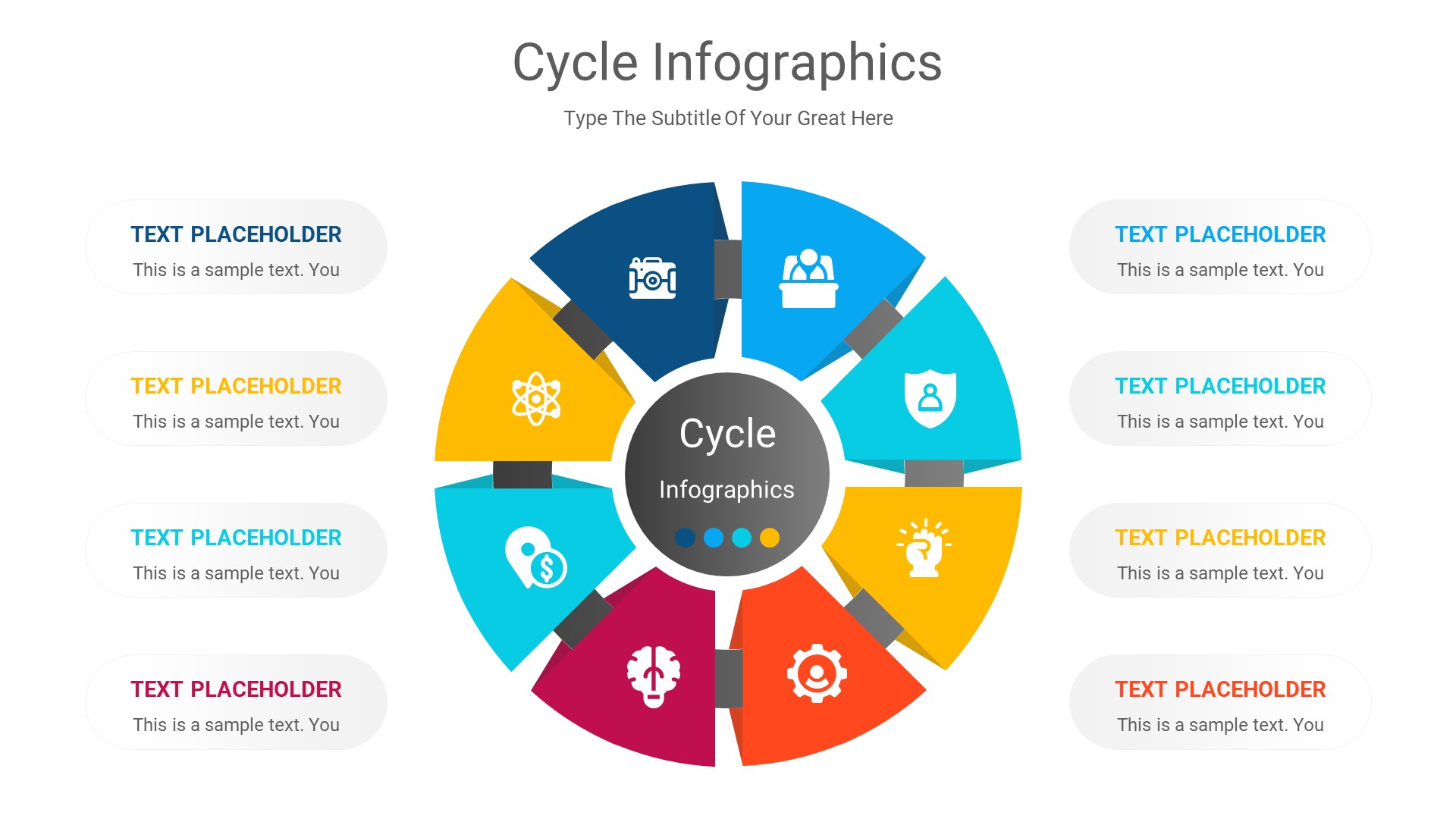 Cycle Infographics

Type The Subtitle Of Your Great Here

TEXT PLACEHOLDER
This is a sample text. You

TEXT PLACEHOLDER
This is a sample text. You

TEXT PLACEHOLDER
This is a sample text. You

TEXT PLACEHOLDER
This is a sample text. You

Cycle
Infographics

TEXT PLACEHOLDER
This is a sample text. You

TEXT PLACEHOLDER
This is a sample text. You

TEXT PLACEHOLDER
This is a sample text. You

TEXT PLACEHOLDER
This is a sample text. You