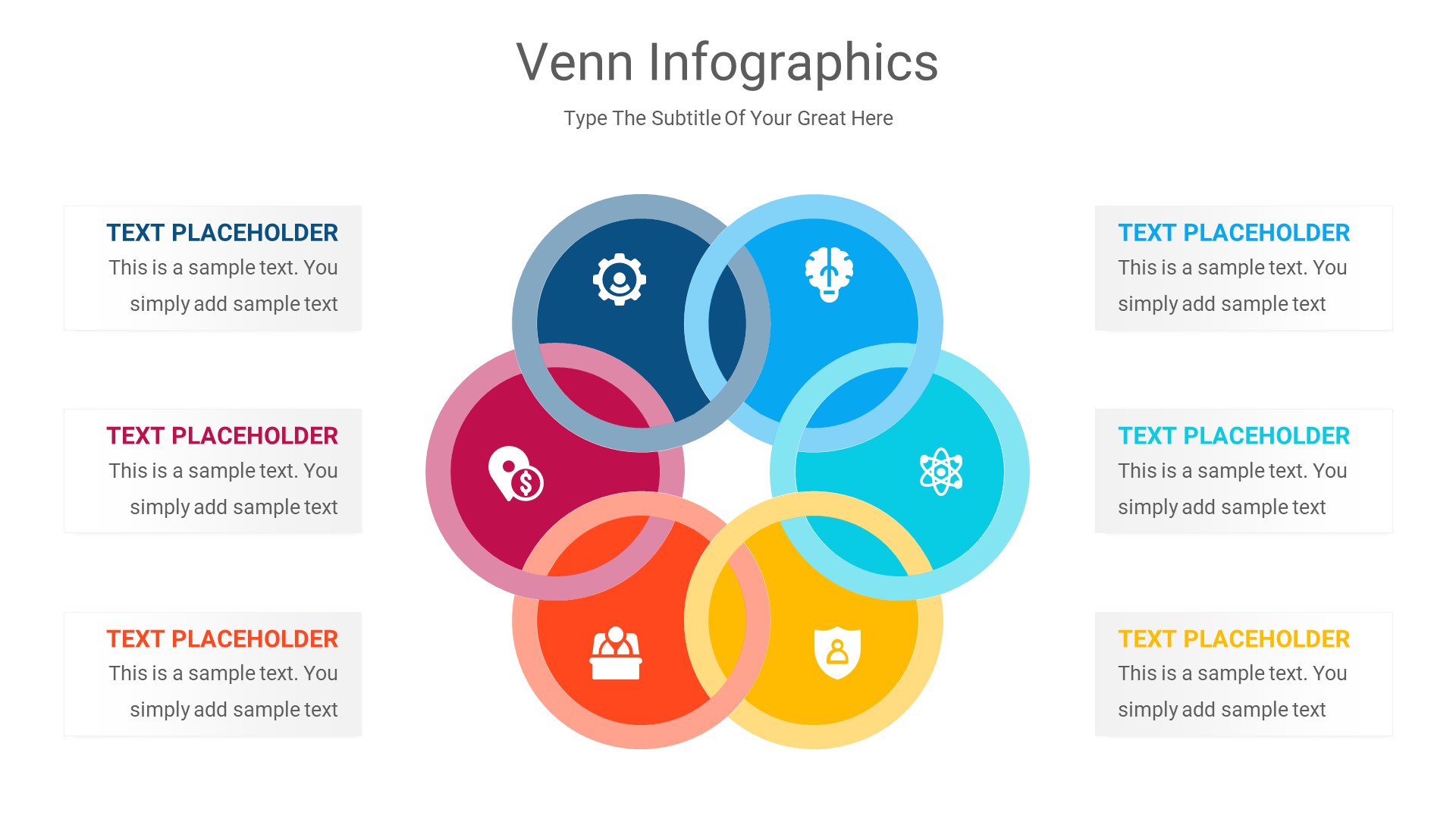 Venn Infographics

Type The Subtitle Of Your Great Here

TEXT PLACEHOLDER
This is a sample text. You simply add sample text

TEXT PLACEHOLDER
This is a sample text. You simply add sample text

TEXT PLACEHOLDER
This is a sample text. You simply add sample text

TEXT PLACEHOLDER
This is a sample text. You simply add sample text

TEXT PLACEHOLDER
This is a sample text. You simply add sample text

TEXT PLACEHOLDER
This is a sample text. You simply add sample text