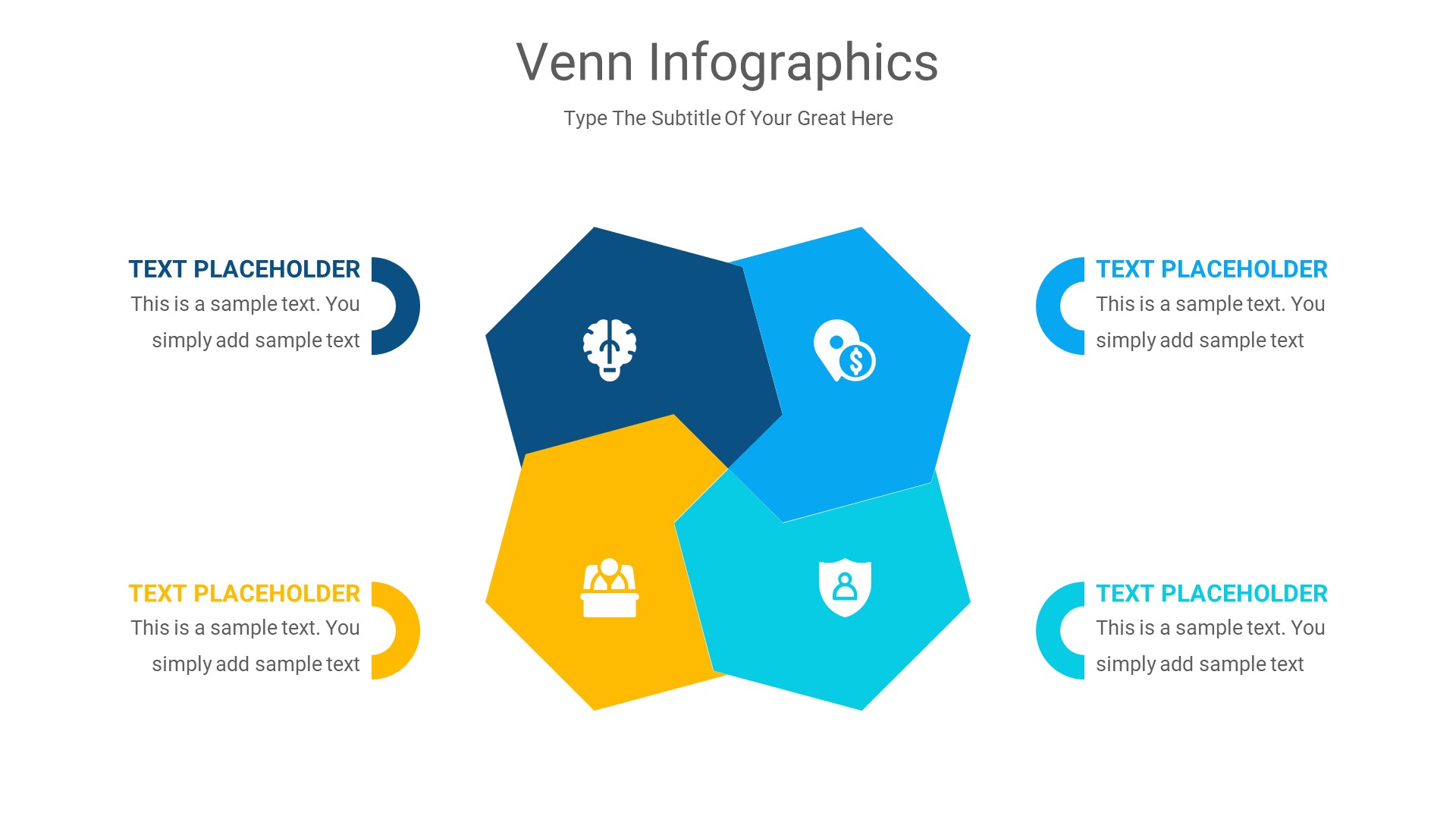 Venn Infographics

Type The Subtitle Of Your Great Here

TEXT PLACEHOLDER
This is a sample text. You simply add sample text

TEXT PLACEHOLDER
This is a sample text. You simply add sample text

TEXT PLACEHOLDER
This is a sample text. You simply add sample text

TEXT PLACEHOLDER
This is a sample text. You simply add sample text