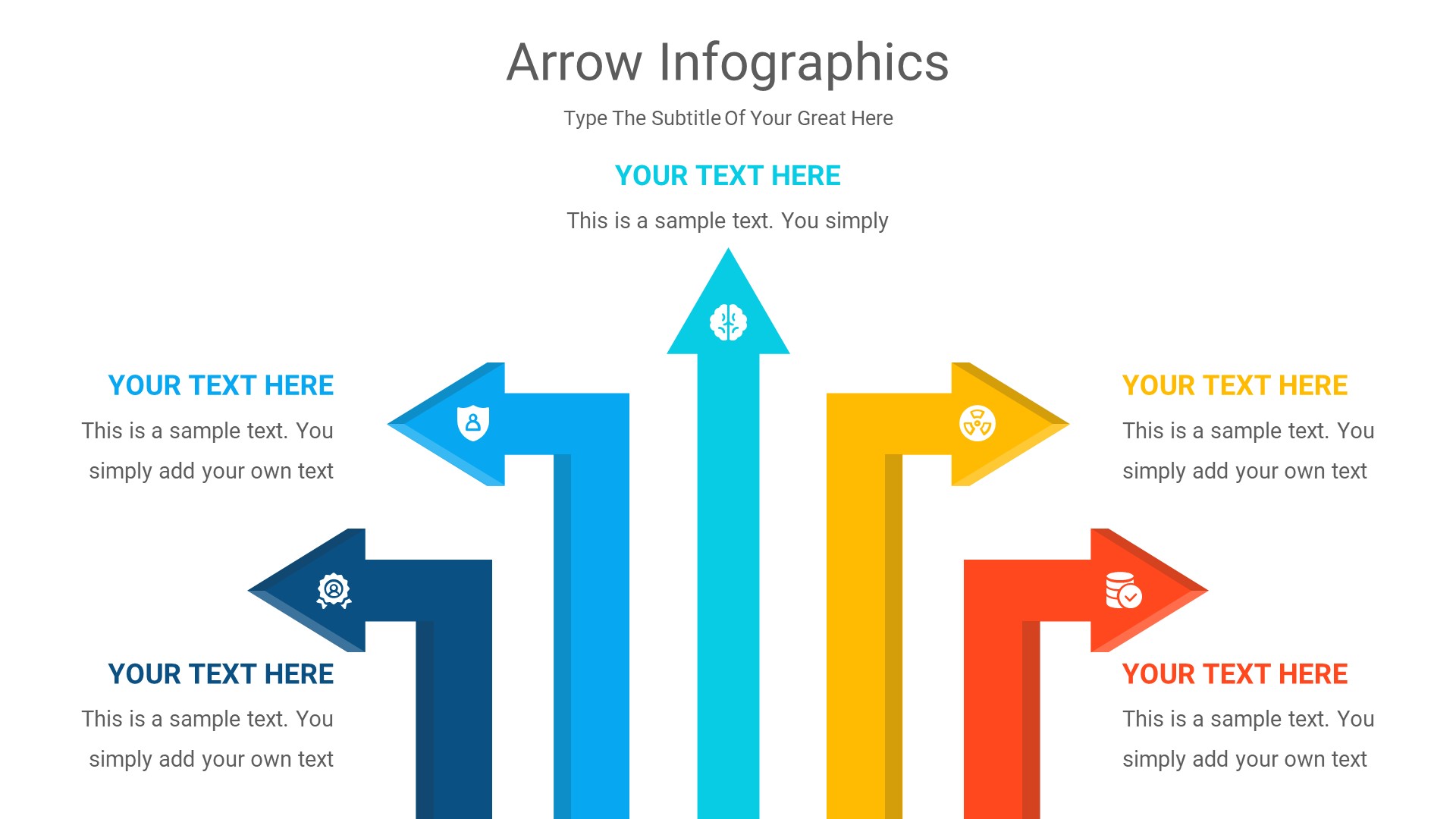 Arrow Infographics

Type The Subtitle Of Your Great Here

YOUR TEXT HERE

This is a sample text. You simply

YOUR TEXT HERE

This is a sample text. You simply add your own text

YOUR TEXT HERE

This is a sample text. You simply add your own text

YOUR TEXT HERE

This is a sample text. You simply add your own text

YOUR TEXT HERE

This is a sample text. You simply add your own text