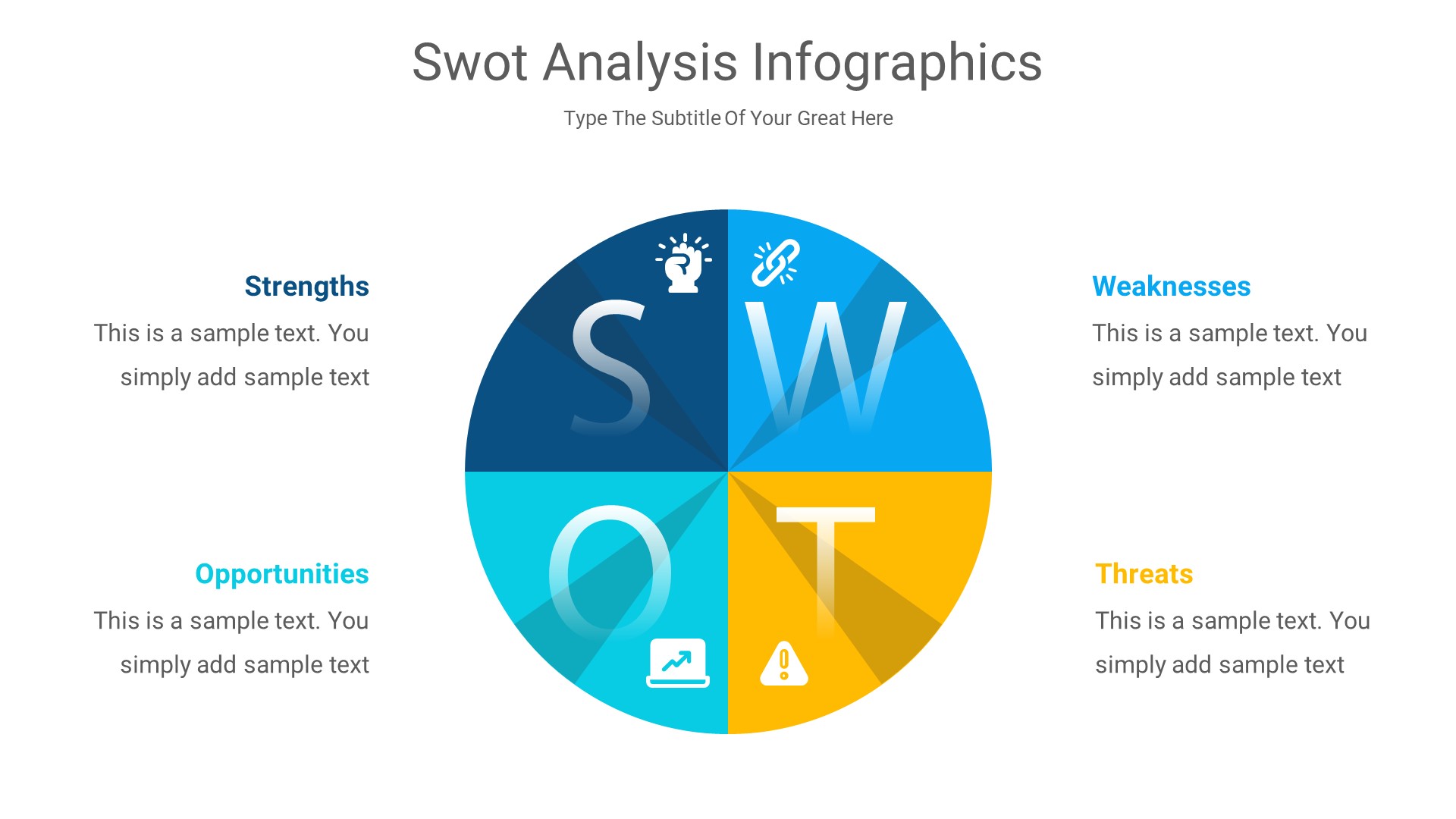 Swot Analysis Infographics

Type The Subtitle Of Your Great Here

Strengths

This is a sample text. You simply add sample text

S

W

Weaknesses

This is a sample text. You simply add sample text

Opportunities

This is a sample text. You simply add sample text

O

T

Threats

This is a sample text. You simply add sample text