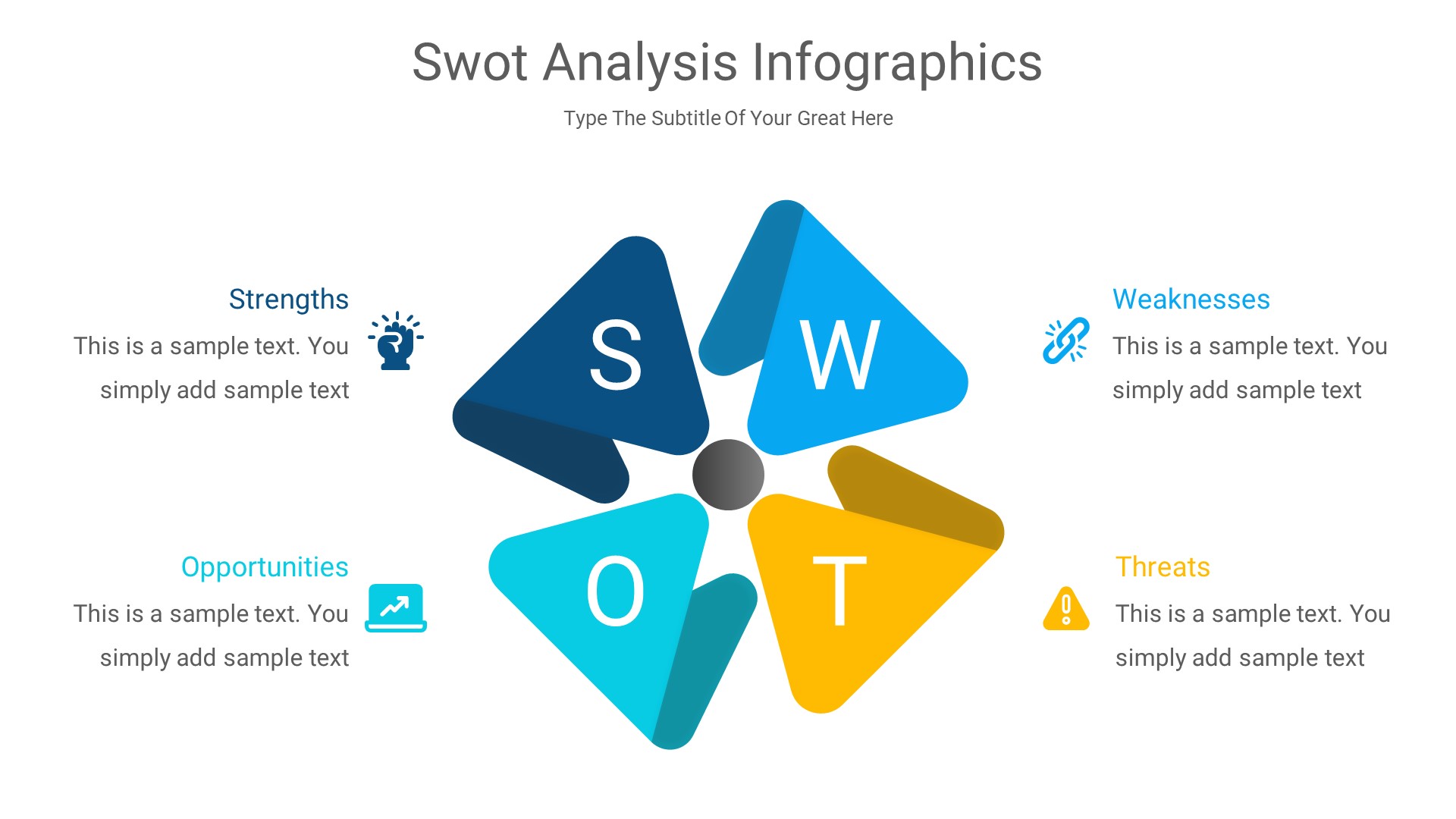 Swot Analysis Infographics

Type The Subtitle Of Your Great Here

Strengths

This is a sample text. You simply add sample text

S

W

Weaknesses

This is a sample text. You simply add sample text

Opportunities

This is a sample text. You simply add sample text

O

T

Threats

This is a sample text. You simply add sample text