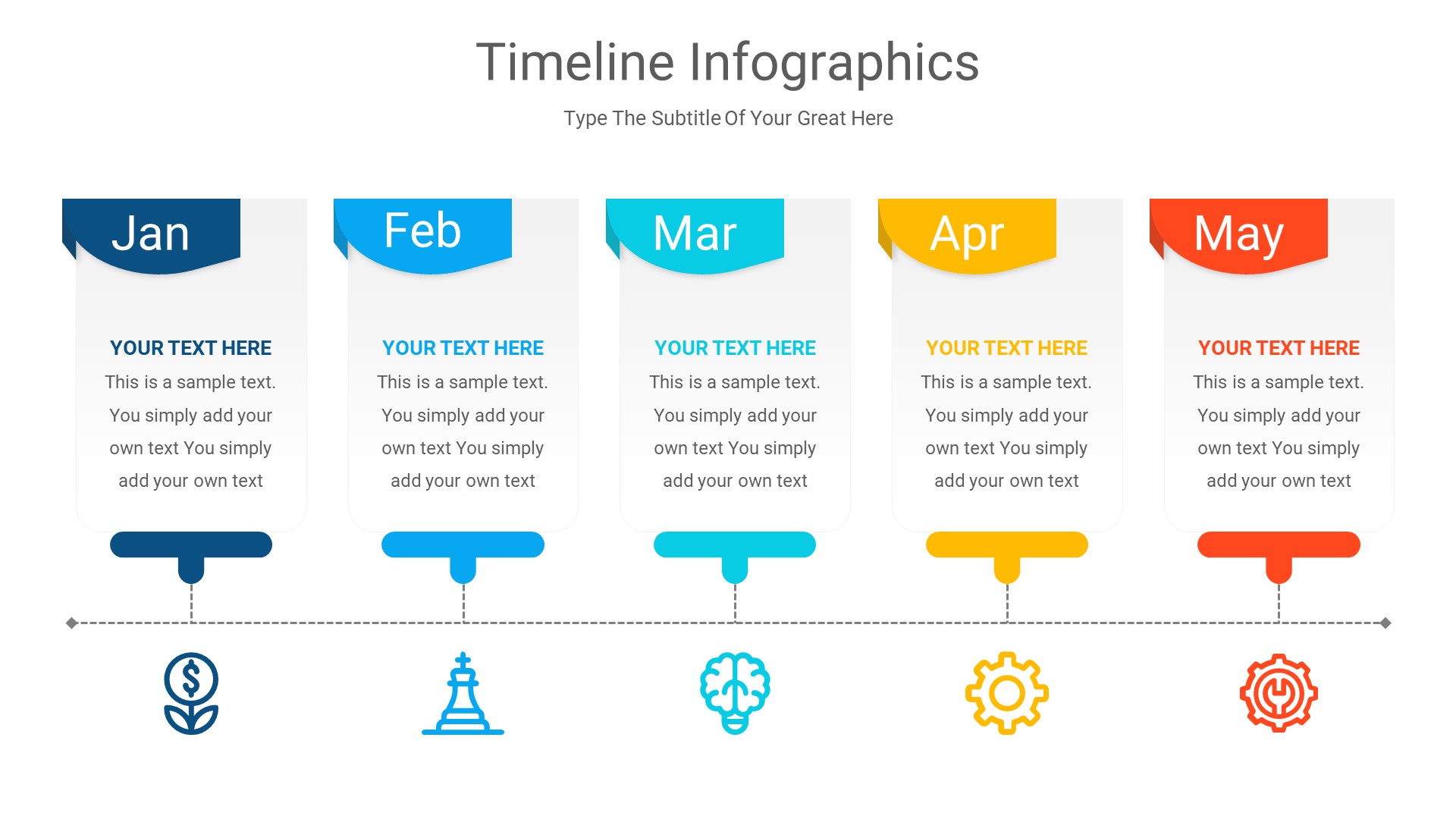 Timeline Infographics

Type The Subtitle Of Your Great Here

Jan

YOUR TEXT HERE

This is a sample text. You simply add your own text You simply add your own text

Feb

YOUR TEXT HERE

This is a sample text. You simply add your own text You simply add your own text

Mar

YOUR TEXT HERE

This is a sample text. You simply add your own text You simply add your own text

Apr

YOUR TEXT HERE

This is a sample text. You simply add your own text You simply add your own text

May

YOUR TEXT HERE

This is a sample text. You simply add your own text You simply add your own text