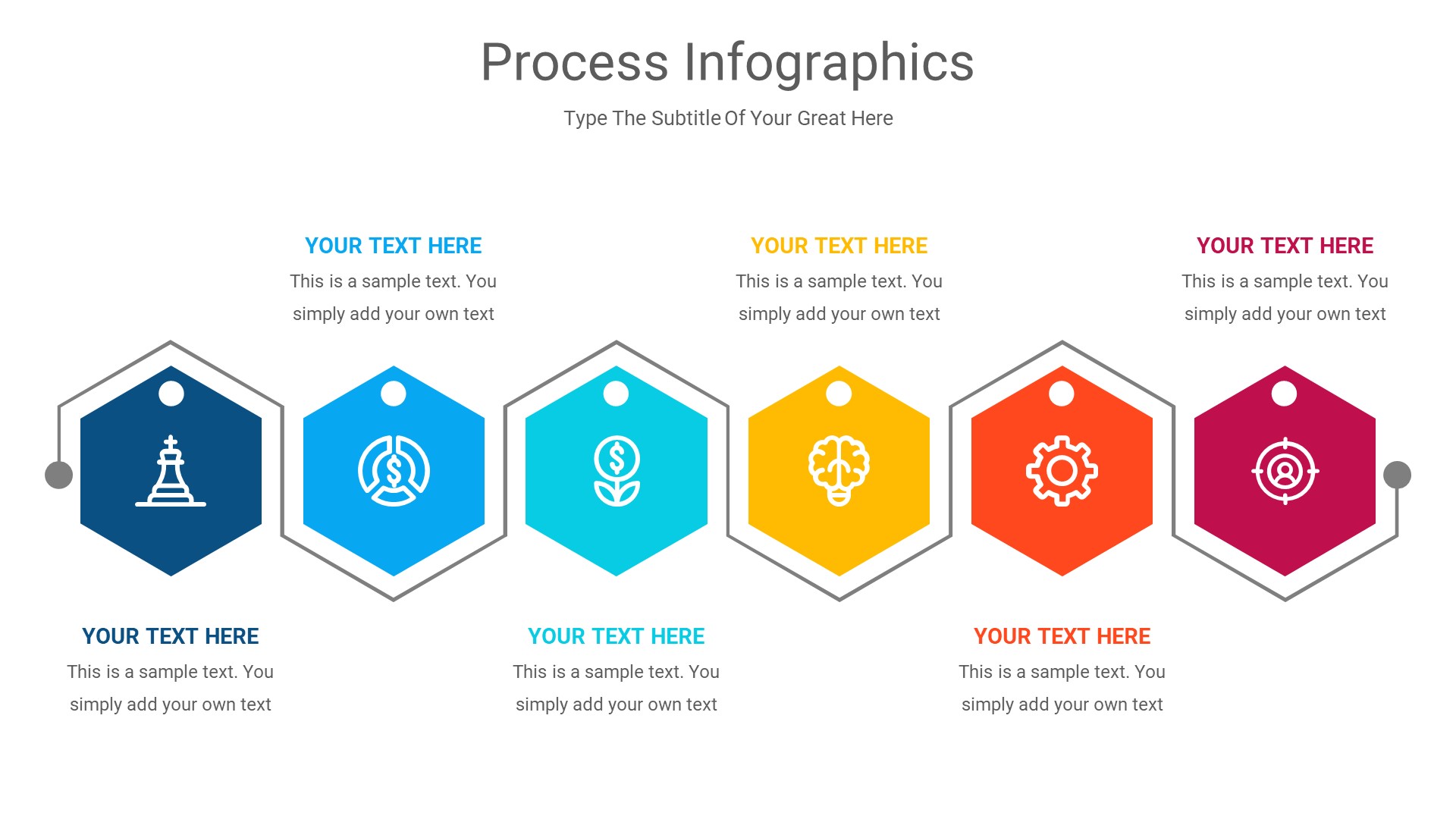 Process Infographics

Type The Subtitle Of Your Great Here

YOUR TEXT HERE

This is a sample text. You simply add your own text

YOUR TEXT HERE

This is a sample text. You simply add your own text

YOUR TEXT HERE

This is a sample text. You simply add your own text

YOUR TEXT HERE

This is a sample text. You simply add your own text

YOUR TEXT HERE

This is a sample text. You simply add your own text

YOUR TEXT HERE

This is a sample text. You simply add your own text