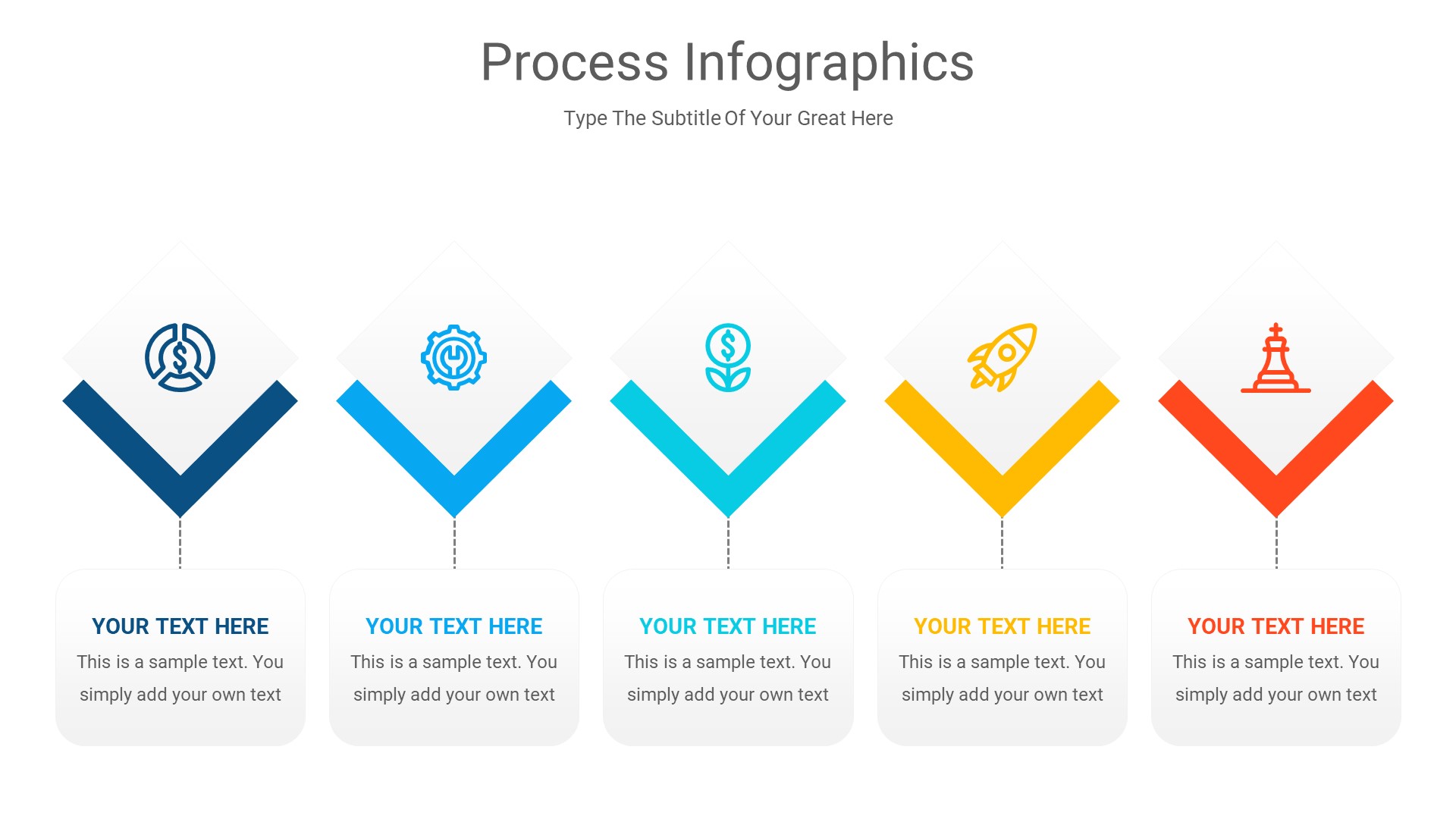 Process Infographics

Type The Subtitle Of Your Great Here

YOUR TEXT HERE
This is a sample text. You simply add your own text

YOUR TEXT HERE
This is a sample text. You simply add your own text

YOUR TEXT HERE
This is a sample text. You simply add your own text

YOUR TEXT HERE
This is a sample text. You simply add your own text

YOUR TEXT HERE
This is a sample text. You simply add your own text