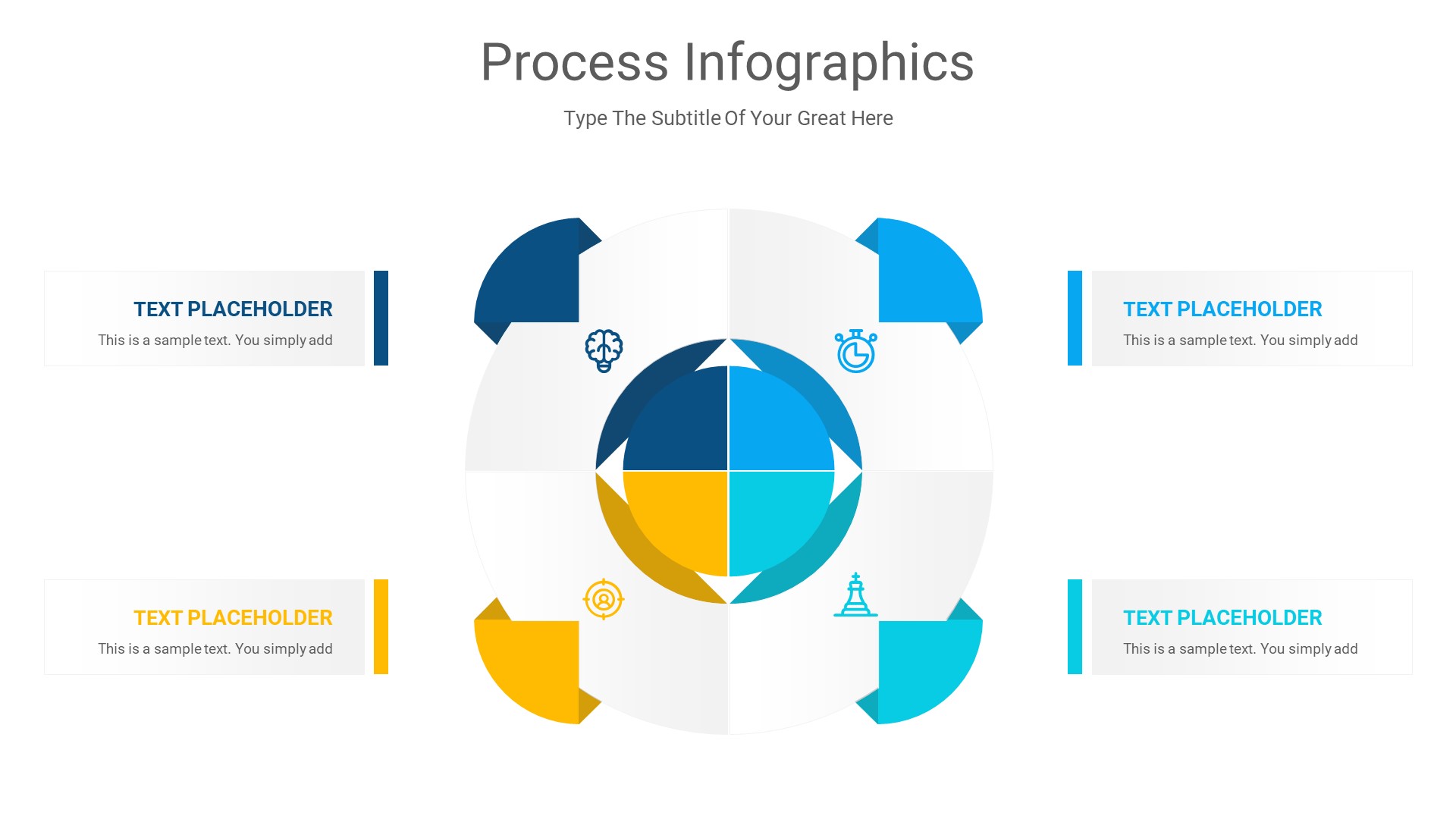 Process Infographics

Type The Subtitle Of Your Great Here

TEXT PLACEHOLDER

This is a sample text. You simply add

TEXT PLACEHOLDER

This is a sample text. You simply add

TEXT PLACEHOLDER

This is a sample text. You simply add

TEXT PLACEHOLDER

This is a sample text. You simply add