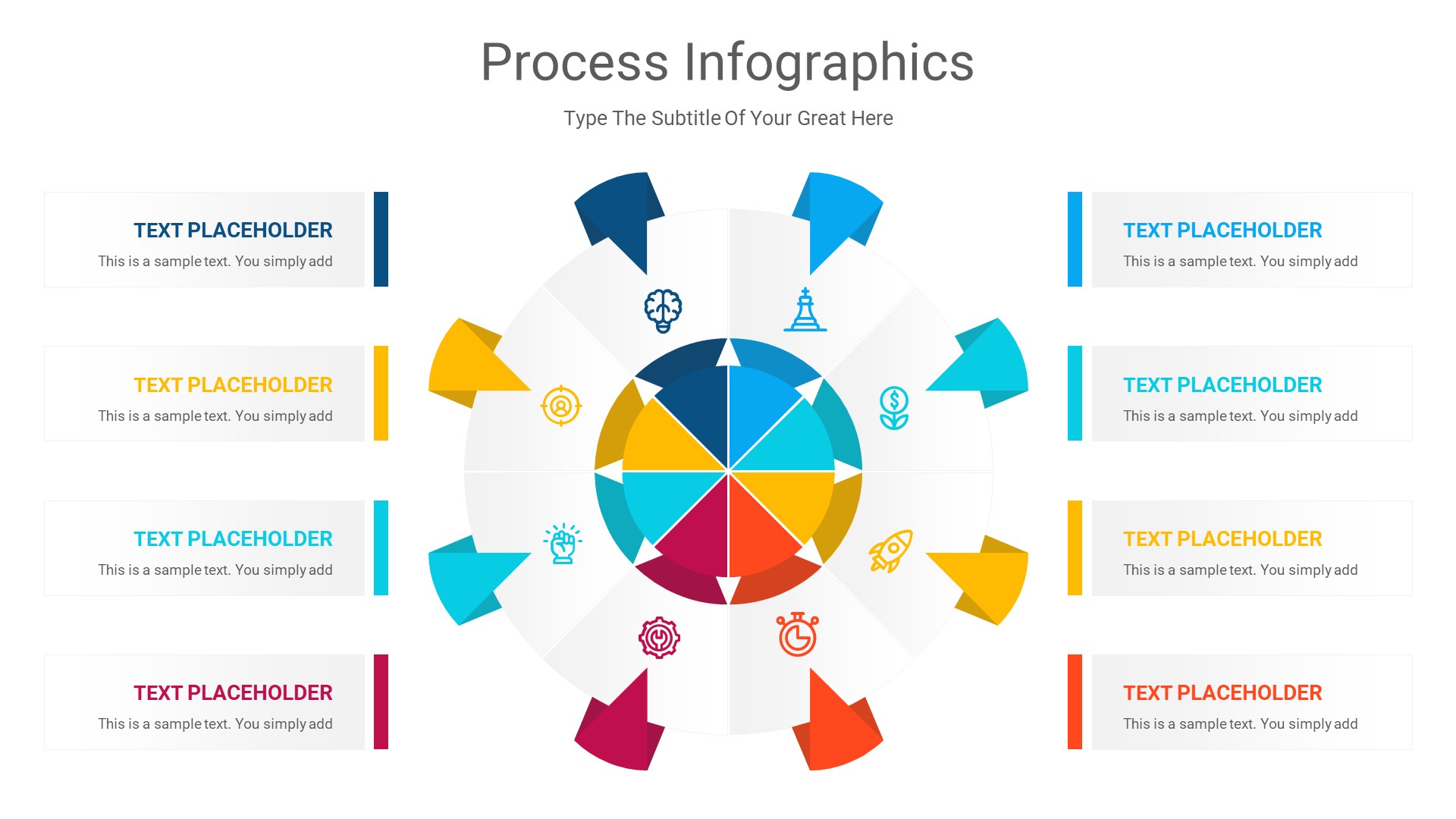 Process Infographics

Type The Subtitle Of Your Great Here

TEXT PLACEHOLDER
This is a sample text. You simply add

TEXT PLACEHOLDER
This is a sample text. You simply add

TEXT PLACEHOLDER
This is a sample text. You simply add

TEXT PLACEHOLDER
This is a sample text. You simply add

TEXT PLACEHOLDER
This is a sample text. You simply add

TEXT PLACEHOLDER
This is a sample text. You simply add

TEXT PLACEHOLDER
This is a sample text. You simply add

TEXT PLACEHOLDER
This is a sample text. You simply add