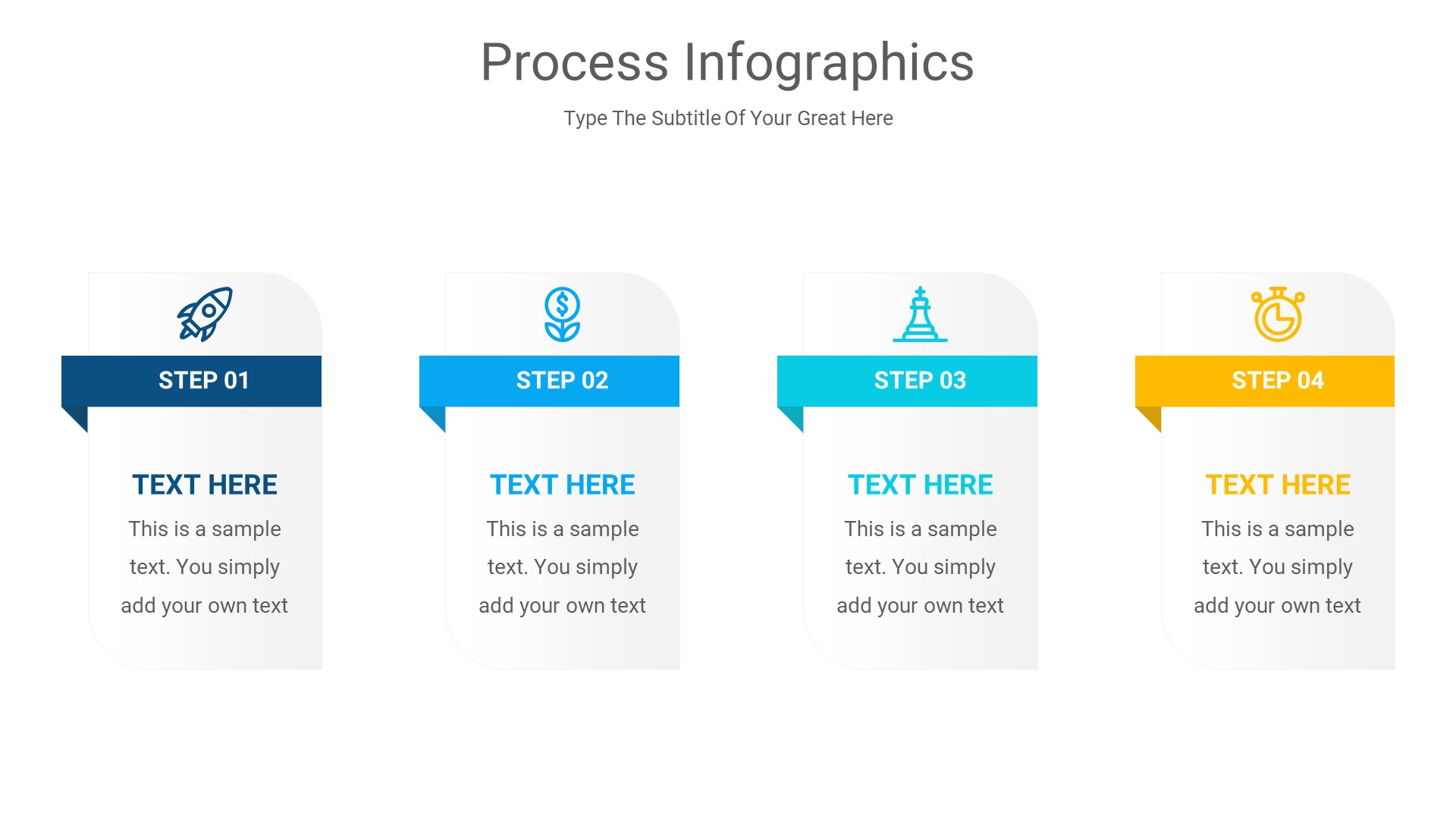 Process Infographics

Type The Subtitle Of Your Great Here

STEP 01

TEXT HERE

This is a sample text. You simply add your own text

STEP 02

TEXT HERE

This is a sample text. You simply add your own text

STEP 03

TEXT HERE

This is a sample text. You simply add your own text

STEP 04

TEXT HERE

This is a sample text. You simply add your own text