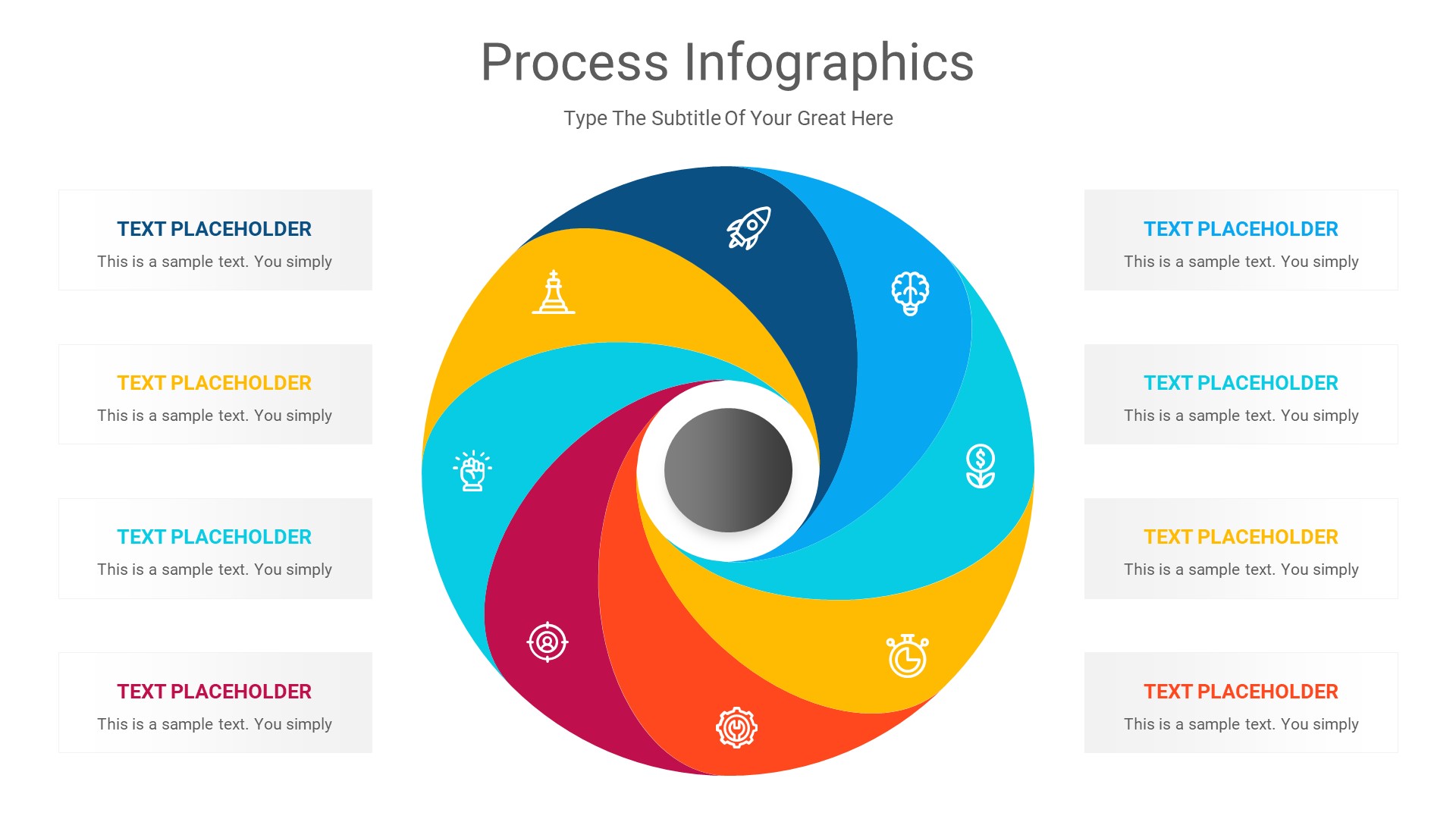 Process Infographics

Type The Subtitle Of Your Great Here

TEXT PLACEHOLDER
This is a sample text. You simply

TEXT PLACEHOLDER
This is a sample text. You simply

TEXT PLACEHOLDER
This is a sample text. You simply

TEXT PLACEHOLDER
This is a sample text. You simply

TEXT PLACEHOLDER
This is a sample text. You simply

TEXT PLACEHOLDER
This is a sample text. You simply

TEXT PLACEHOLDER
This is a sample text. You simply

TEXT PLACEHOLDER
This is a sample text. You simply