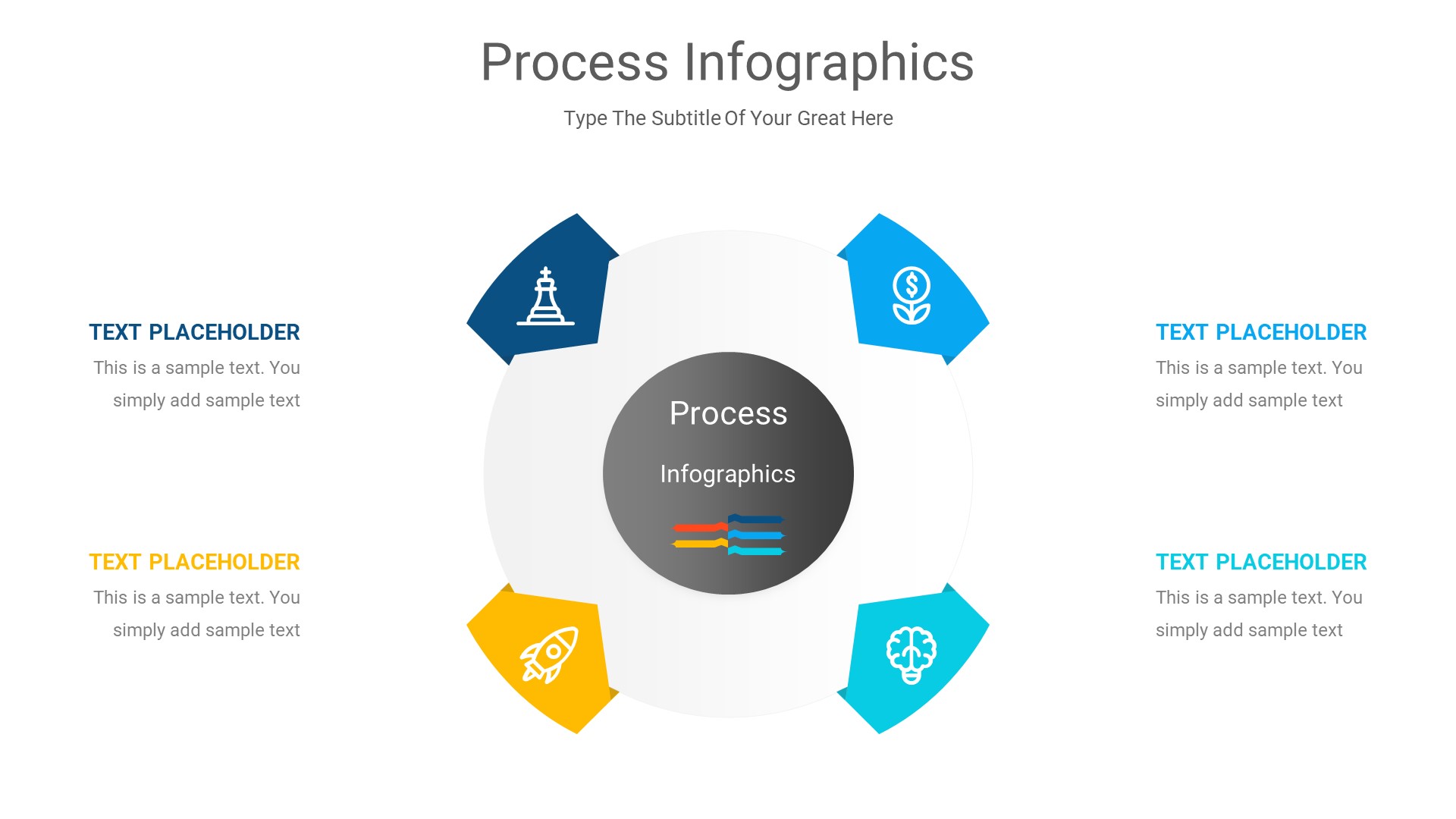 Process Infographics

Type The Subtitle Of Your Great Here

TEXT PLACEHOLDER
This is a sample text. You simply add sample text

TEXT PLACEHOLDER
This is a sample text. You simply add sample text

Process
Infographics

TEXT PLACEHOLDER
This is a sample text. You simply add sample text

TEXT PLACEHOLDER
This is a sample text. You simply add sample text