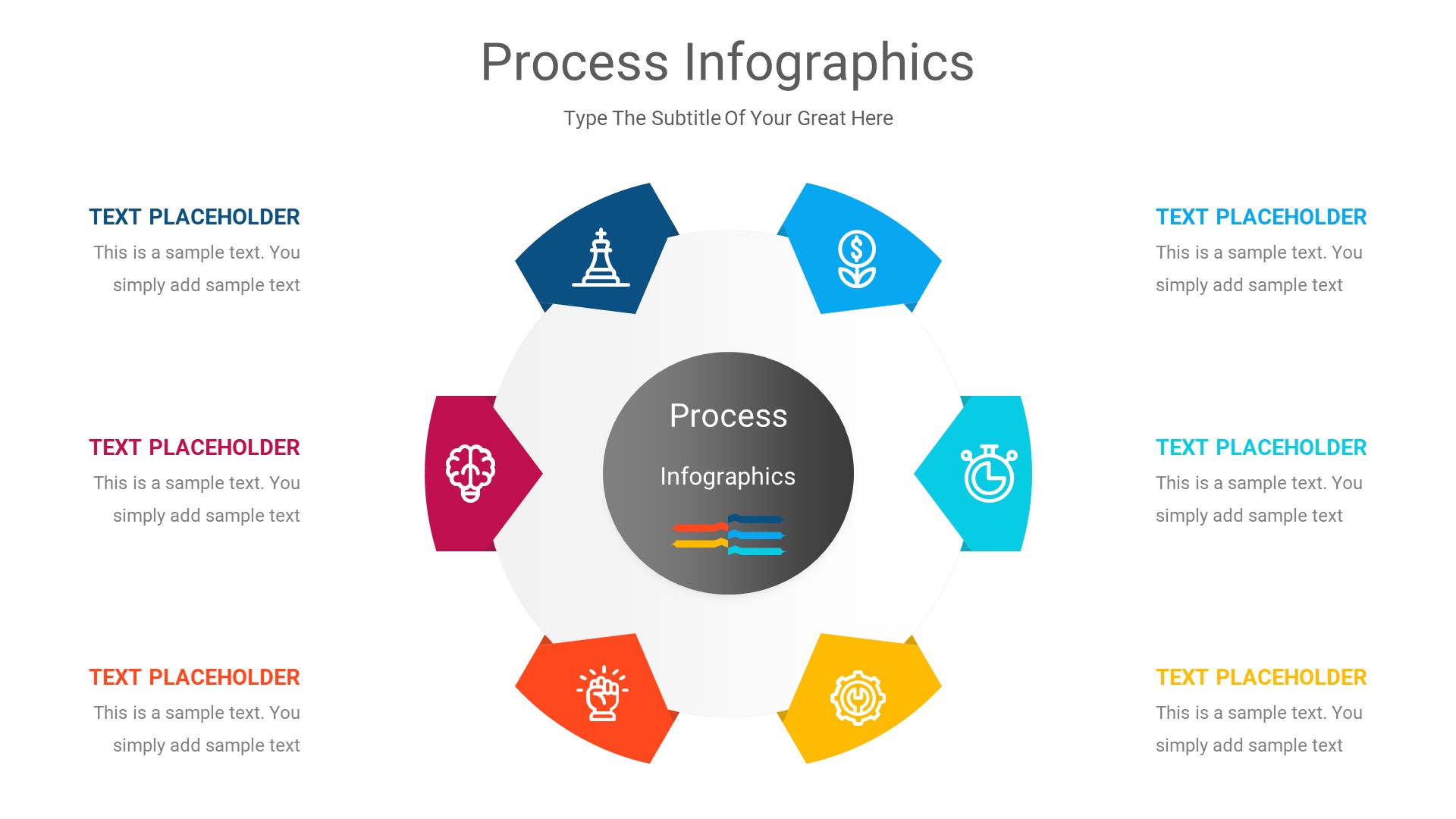 Process Infographics

Type The Subtitle Of Your Great Here

TEXT PLACEHOLDER
This is a sample text. You simply add sample text

TEXT PLACEHOLDER
This is a sample text. You simply add sample text

TEXT PLACEHOLDER
This is a sample text. You simply add sample text

Process

Infographics

TEXT PLACEHOLDER
This is a sample text. You simply add sample text

TEXT PLACEHOLDER
This is a sample text. You simply add sample text

TEXT PLACEHOLDER
This is a sample text. You simply add sample text