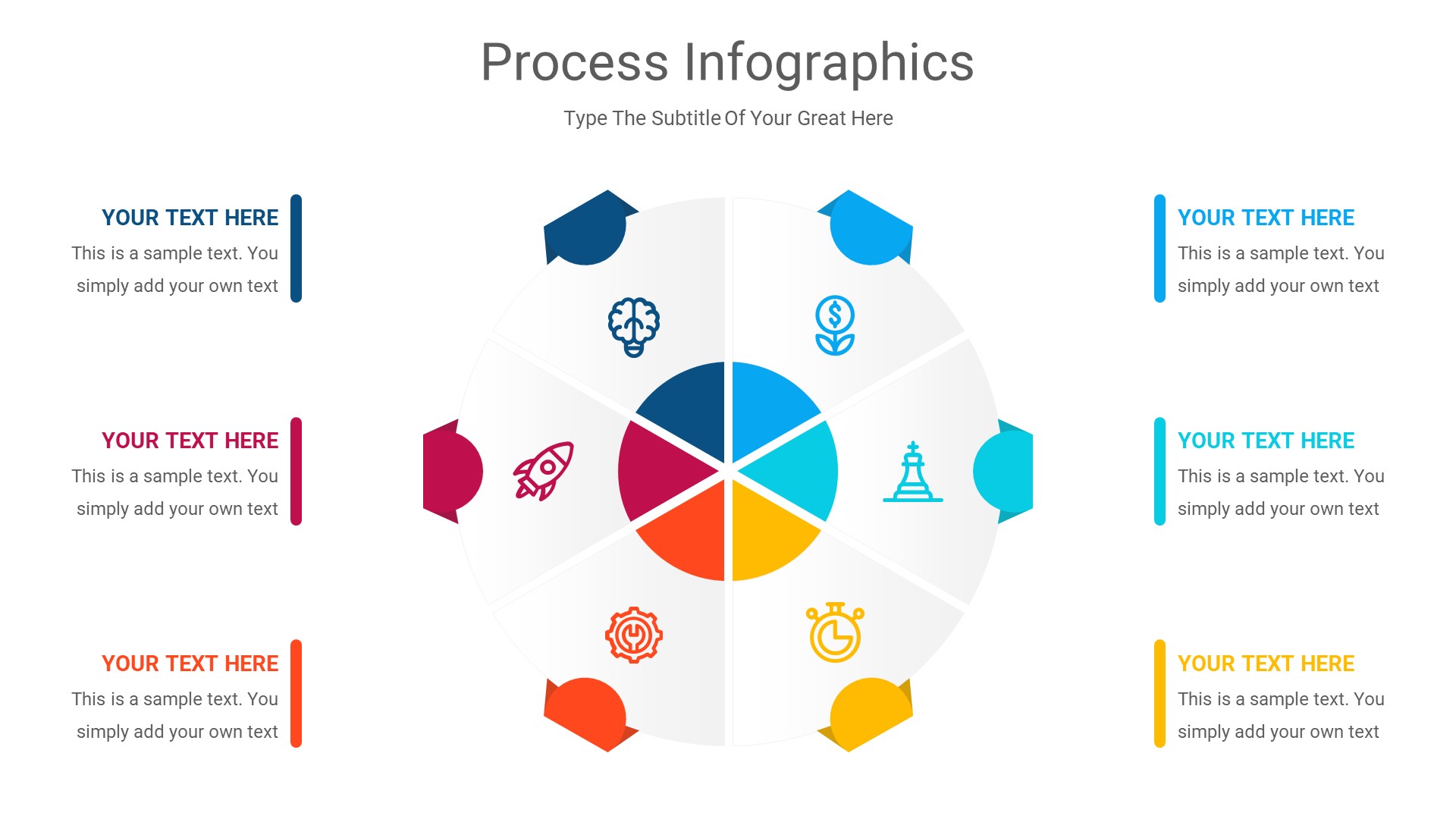 Process Infographics

Type The Subtitle Of Your Great Here

YOUR TEXT HERE
This is a sample text. You simply add your own text

YOUR TEXT HERE
This is a sample text. You simply add your own text

YOUR TEXT HERE
This is a sample text. You simply add your own text

YOUR TEXT HERE
This is a sample text. You simply add your own text

YOUR TEXT HERE
This is a sample text. You simply add your own text

YOUR TEXT HERE
This is a sample text. You simply add your own text