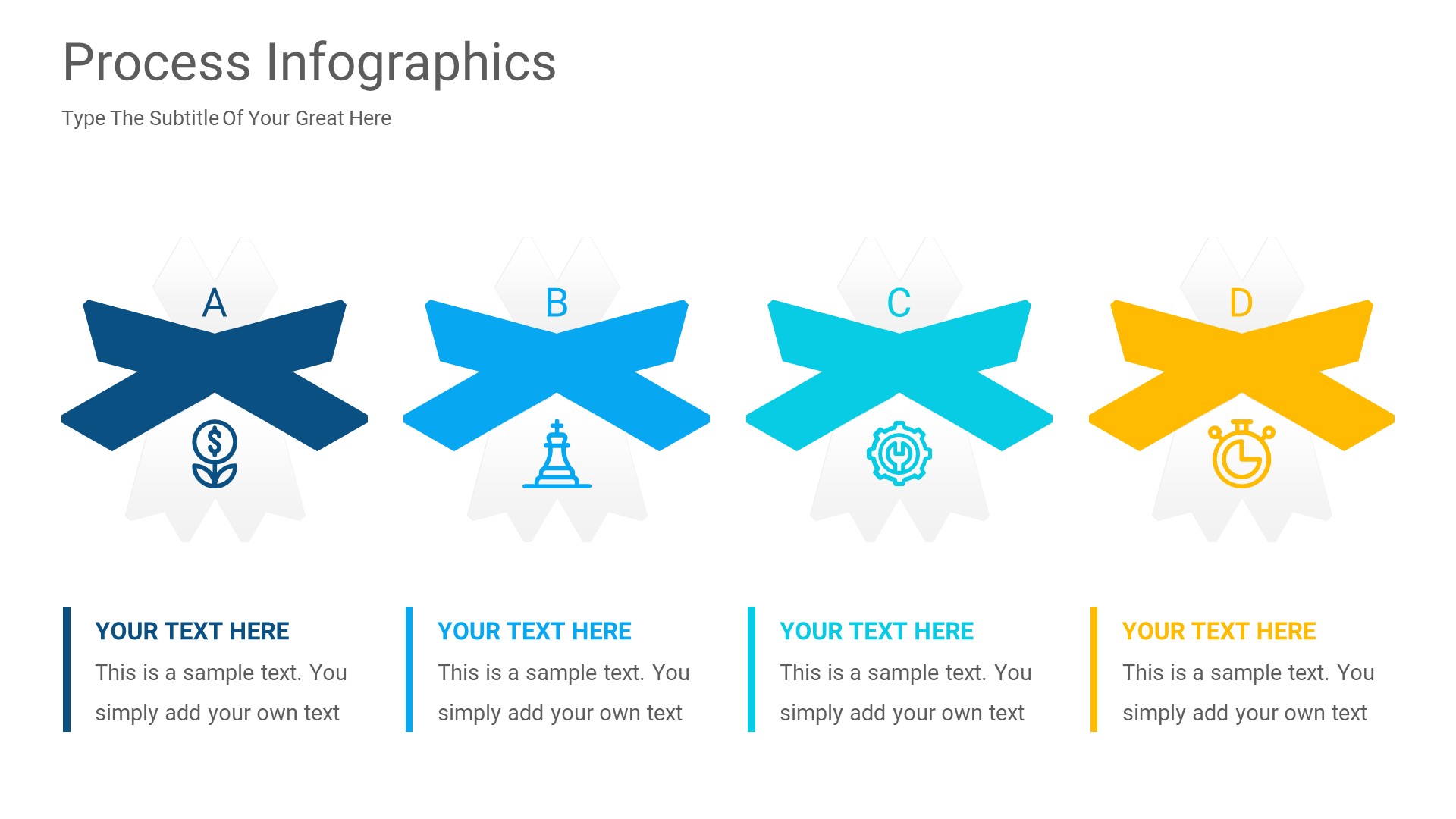 Process Infographics

Type The Subtitle Of Your Great Here

A

B

C

D

YOUR TEXT HERE

This is a sample text. You simply add your own text

YOUR TEXT HERE

This is a sample text. You simply add your own text

YOUR TEXT HERE

This is a sample text. You simply add your own text

YOUR TEXT HERE

This is a sample text. You simply add your own text