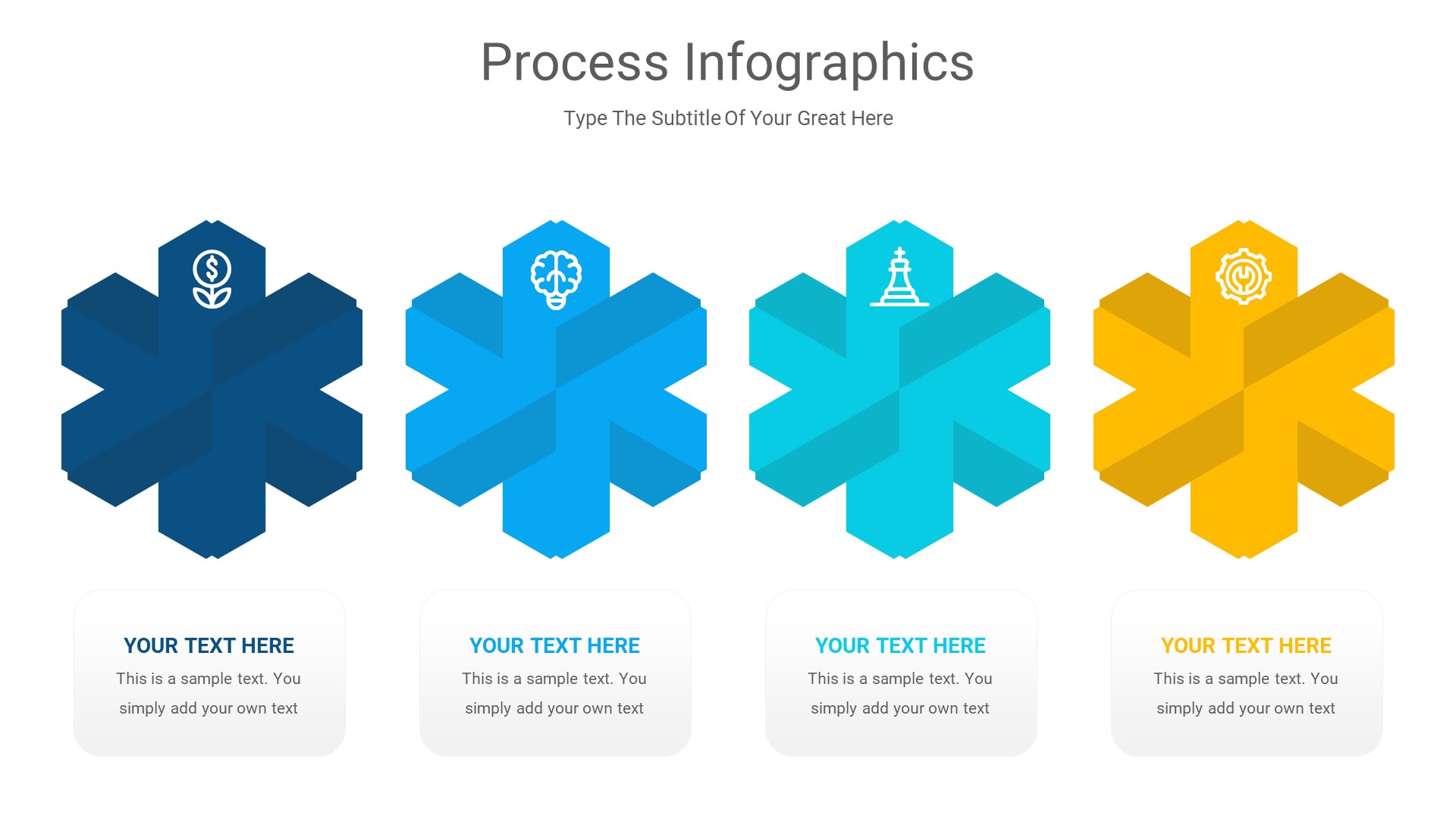 Process Infographics

Type The Subtitle Of Your Great Here

YOUR TEXT HERE
This is a sample text. You simply add your own text

YOUR TEXT HERE
This is a sample text. You simply add your own text

YOUR TEXT HERE
This is a sample text. You simply add your own text

YOUR TEXT HERE
This is a sample text. You simply add your own text