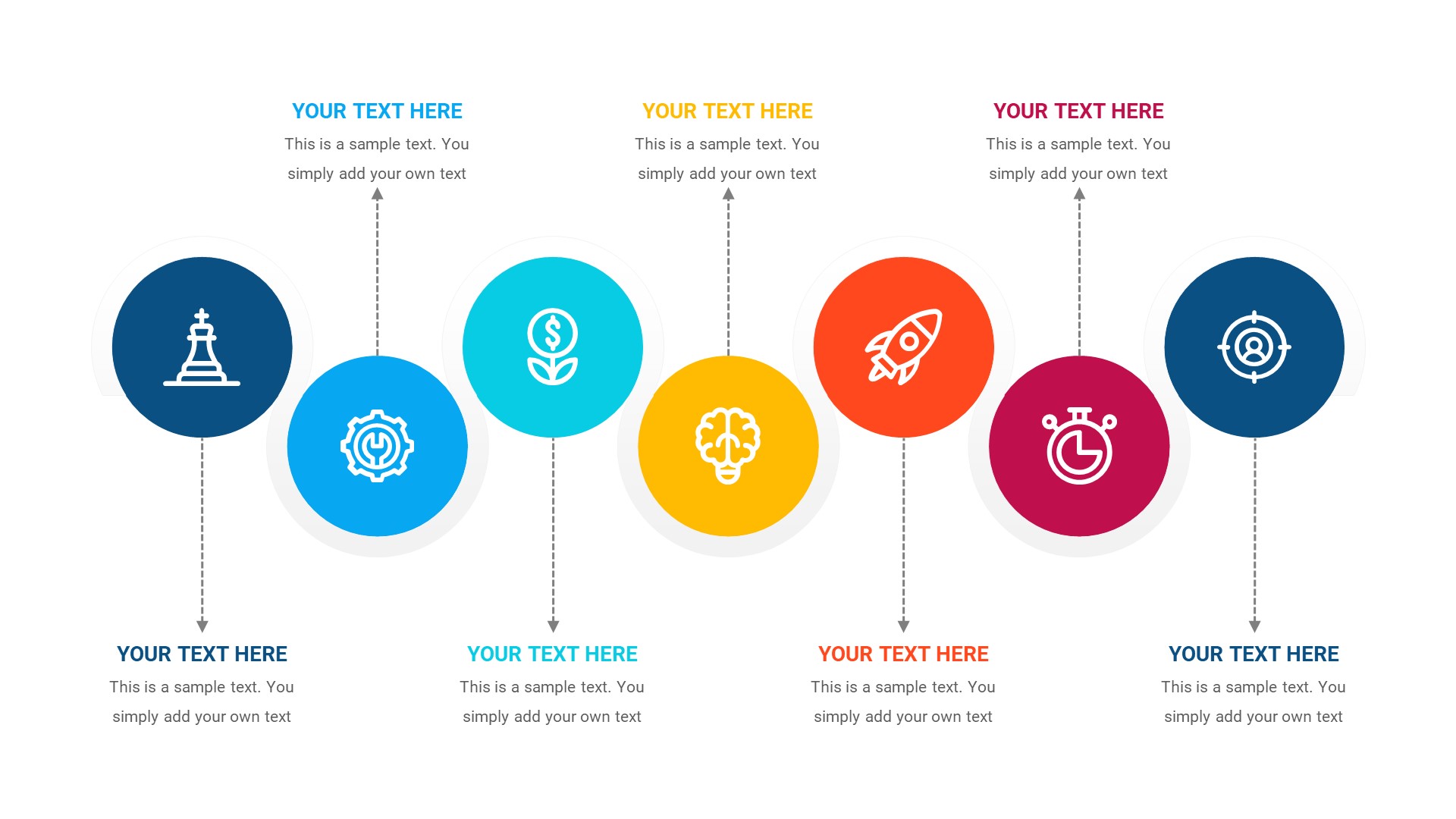 YOUR TEXT HERE
This is a sample text. You simply add your own text

YOUR TEXT HERE
This is a sample text. You simply add your own text

YOUR TEXT HERE
This is a sample text. You simply add your own text

YOUR TEXT HERE
This is a sample text. You simply add your own text

YOUR TEXT HERE
This is a sample text. You simply add your own text

YOUR TEXT HERE
This is a sample text. You simply add your own text

YOUR TEXT HERE
This is a sample text. You simply add your own text