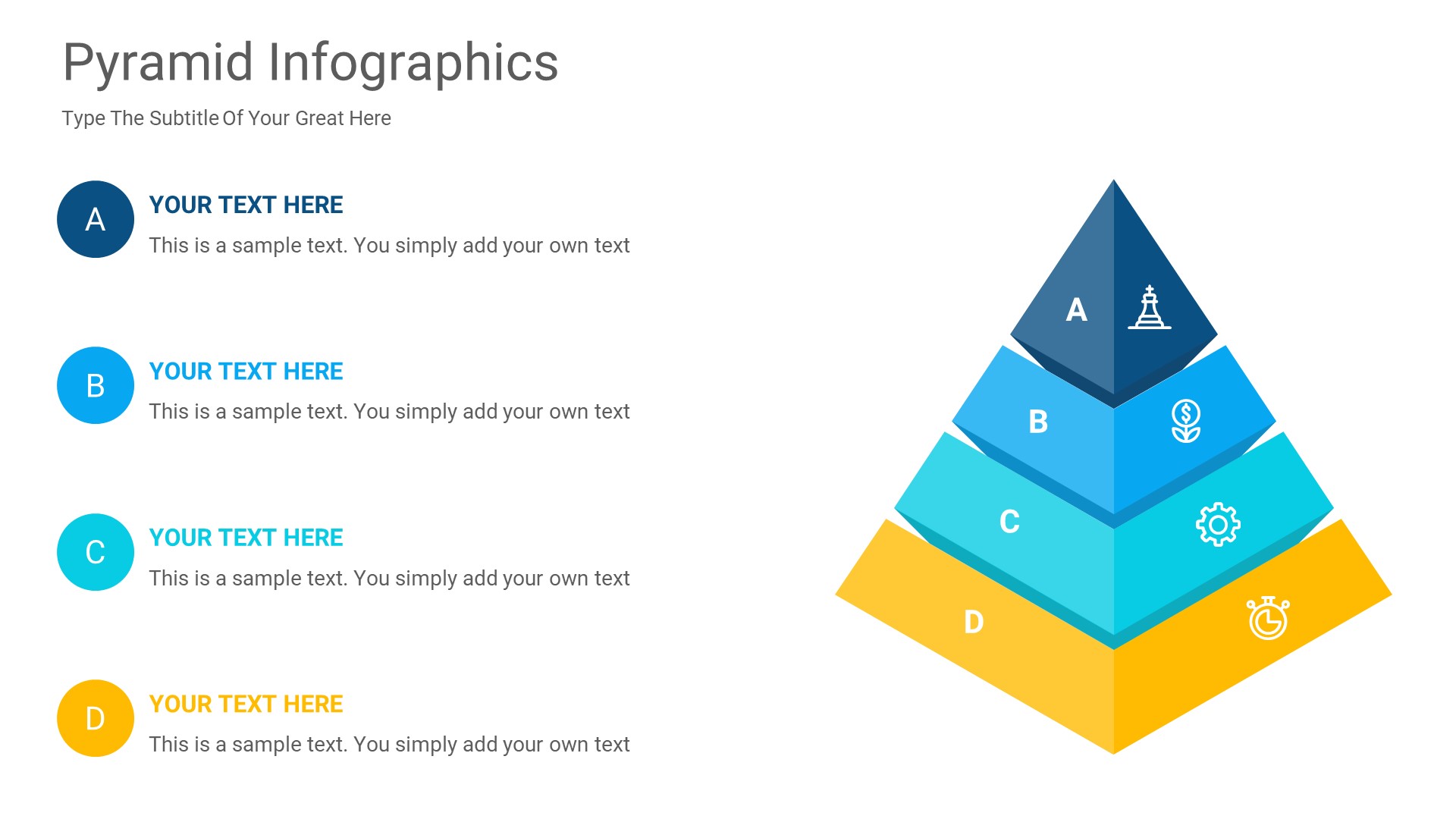 Pyramid Infographics

Type The Subtitle Of Your Great Here

A

YOUR TEXT HERE

This is a sample text. You simply add your own text

B

YOUR TEXT HERE

This is a sample text. You simply add your own text

C

YOUR TEXT HERE

This is a sample text. You simply add your own text

D

YOUR TEXT HERE

This is a sample text. You simply add your own text

A

B

C

D